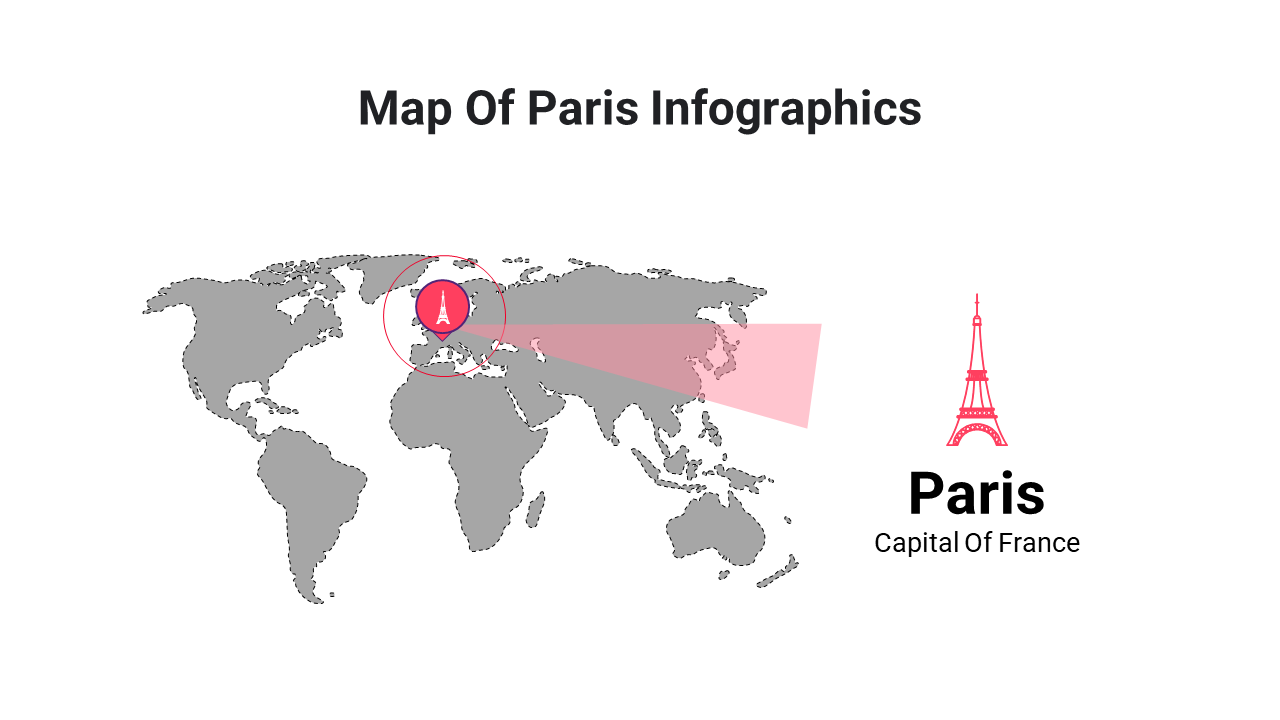 Map Of Paris Infographics

Paris
Capital Of France