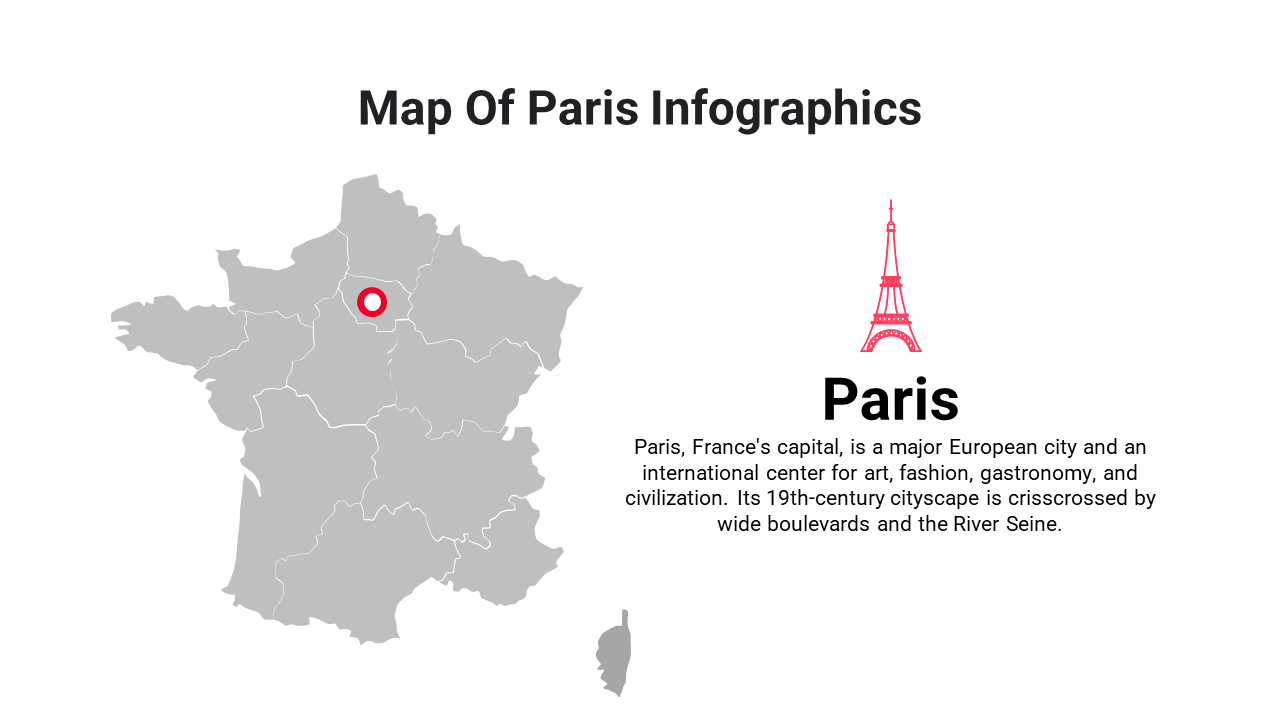 Map Of Paris Infographics

Paris

Paris, France's capital, is a major European city and an international center for art, fashion, gastronomy, and civilization. Its 19th-century cityscape is crisscrossed by wide boulevards and the River Seine.