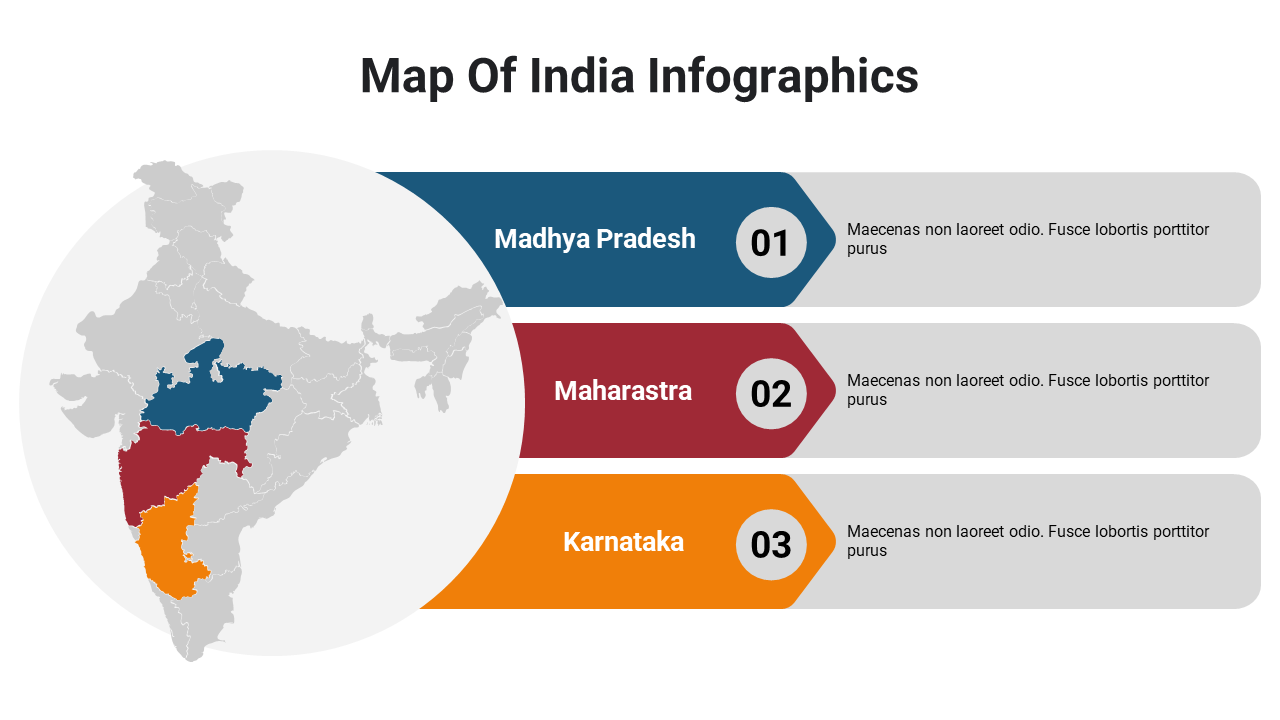 Map Of India Infographics

Madhya Pradesh

01

Maecenas non laoreet odio. Fusce lobortis porttitor purus

Maharastra

02

Maecenas non laoreet odio. Fusce lobortis porttitor purus

Karnataka

03

Maecenas non laoreet odio. Fusce lobortis porttitor purus