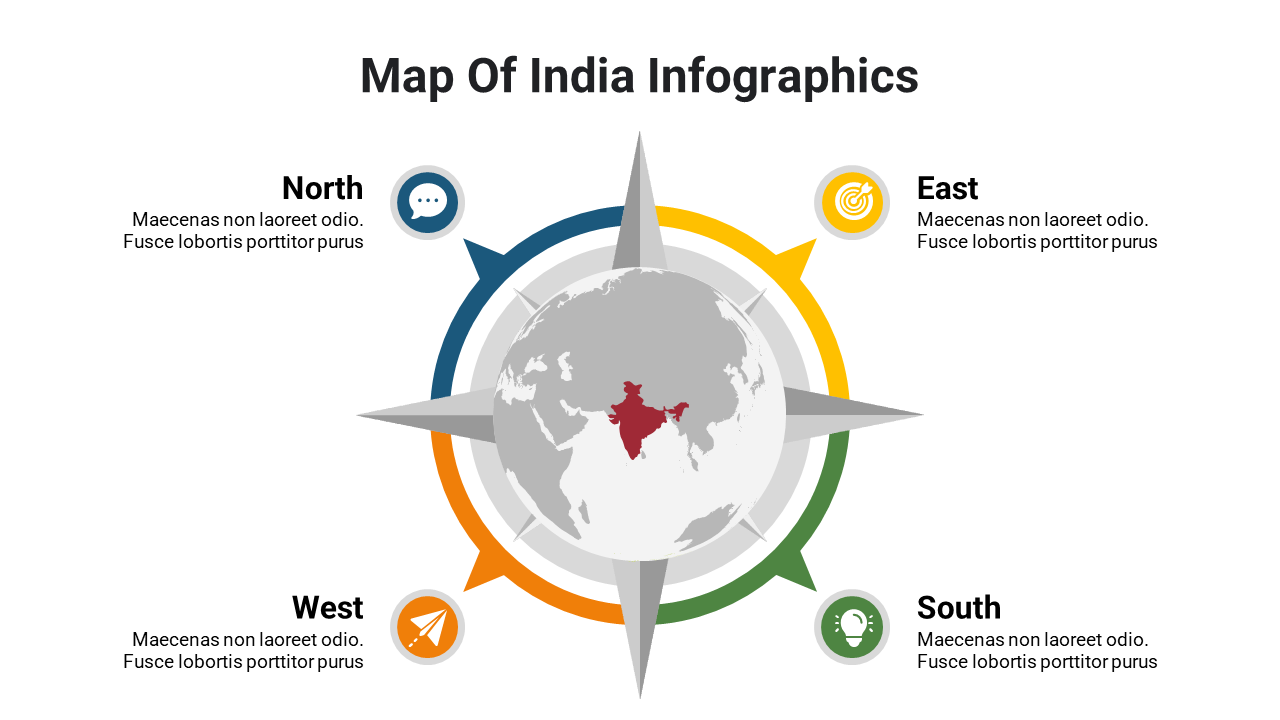 Map Of India Infographics

North
Maecenas non laoreet odio. Fusce lobortis porttitor purus

East
Maecenas non laoreet odio. Fusce lobortis porttitor purus

West
Maecenas non laoreet odio. Fusce lobortis porttitor purus

South
Maecenas non laoreet odio. Fusce lobortis porttitor purus