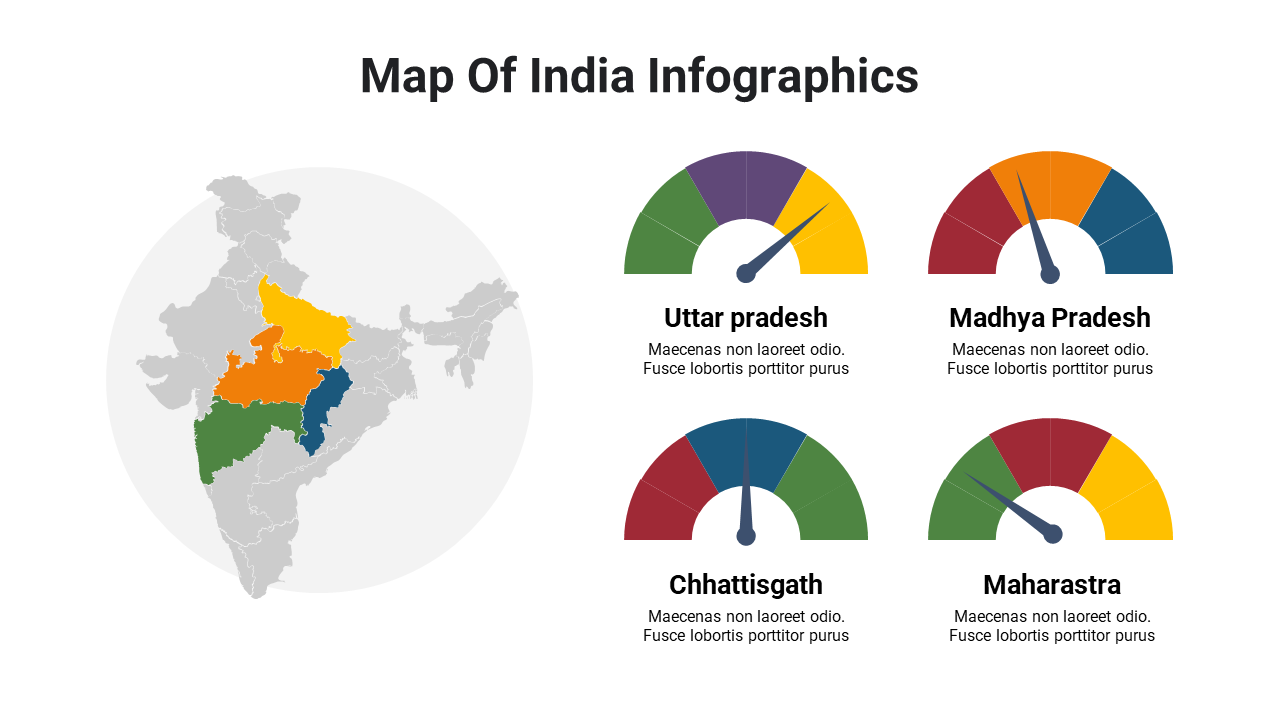 Map Of India Infographics

Uttar pradesh

Maecenas non laoreet odio. Fusce lobortis porttitor purus

Madhya Pradesh

Maecenas non laoreet odio. Fusce lobortis porttitor purus

Chhattisgath

Maecenas non laoreet odio. Fusce lobortis porttitor purus

Maharastra

Maecenas non laoreet odio. Fusce lobortis porttitor purus