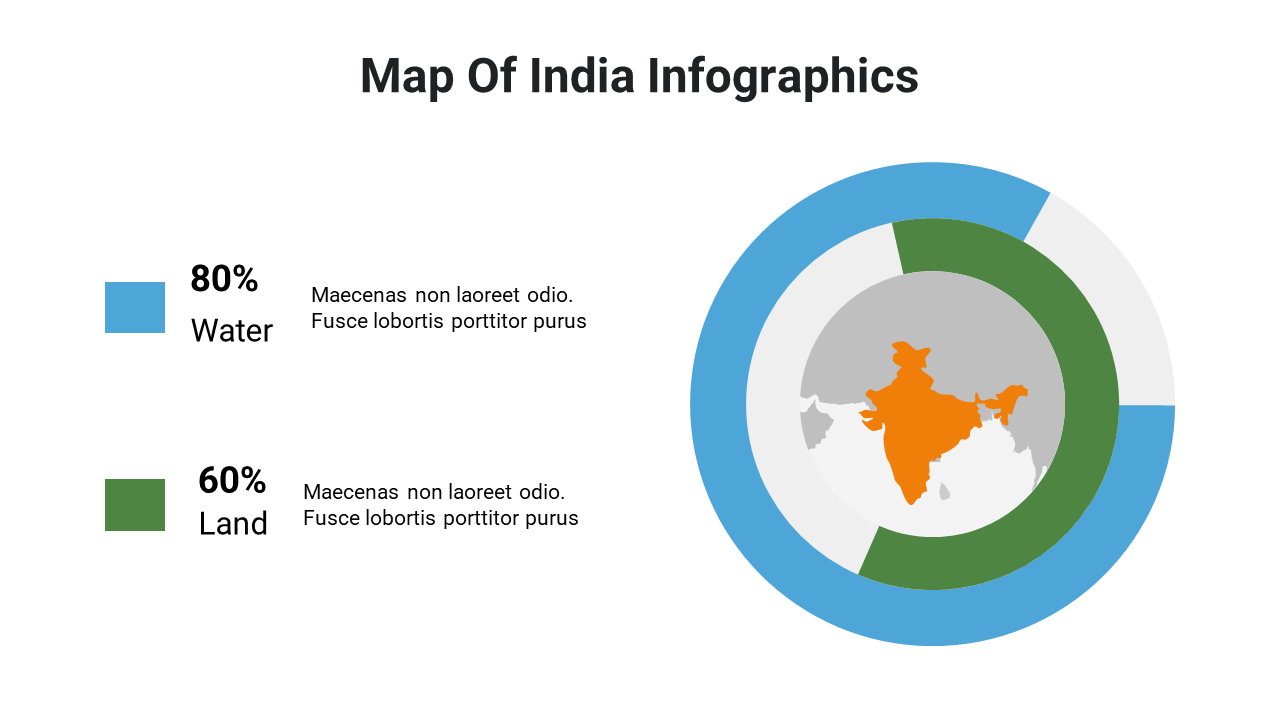 Map Of India Infographics

80%
Water

Maecenas non laoreet odio. Fusce lobortis porttitor purus

60%
Land

Maecenas non laoreet odio. Fusce lobortis porttitor purus