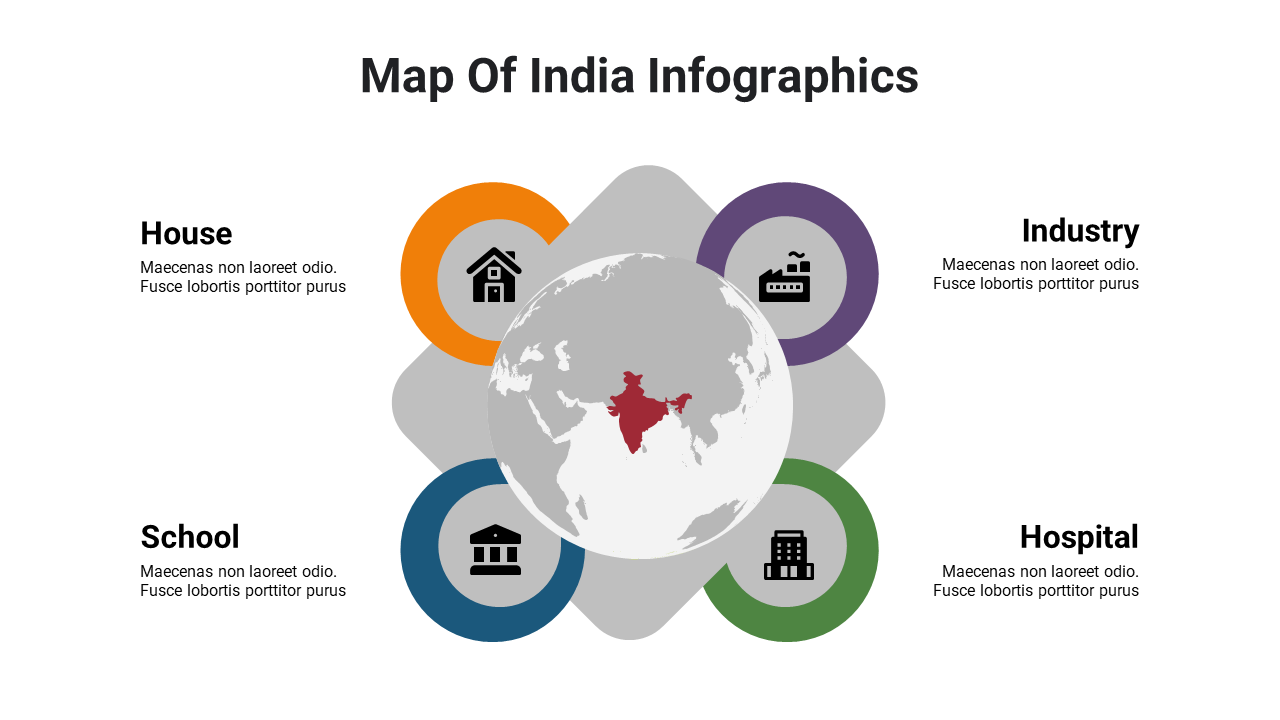 Map Of India Infographics

House
Maecenas non laoreet odio. Fusce lobortis porttitor purus

Industry
Maecenas non laoreet odio. Fusce lobortis porttitor purus

School
Maecenas non laoreet odio. Fusce lobortis porttitor purus

Hospital
Maecenas non laoreet odio. Fusce lobortis porttitor purus