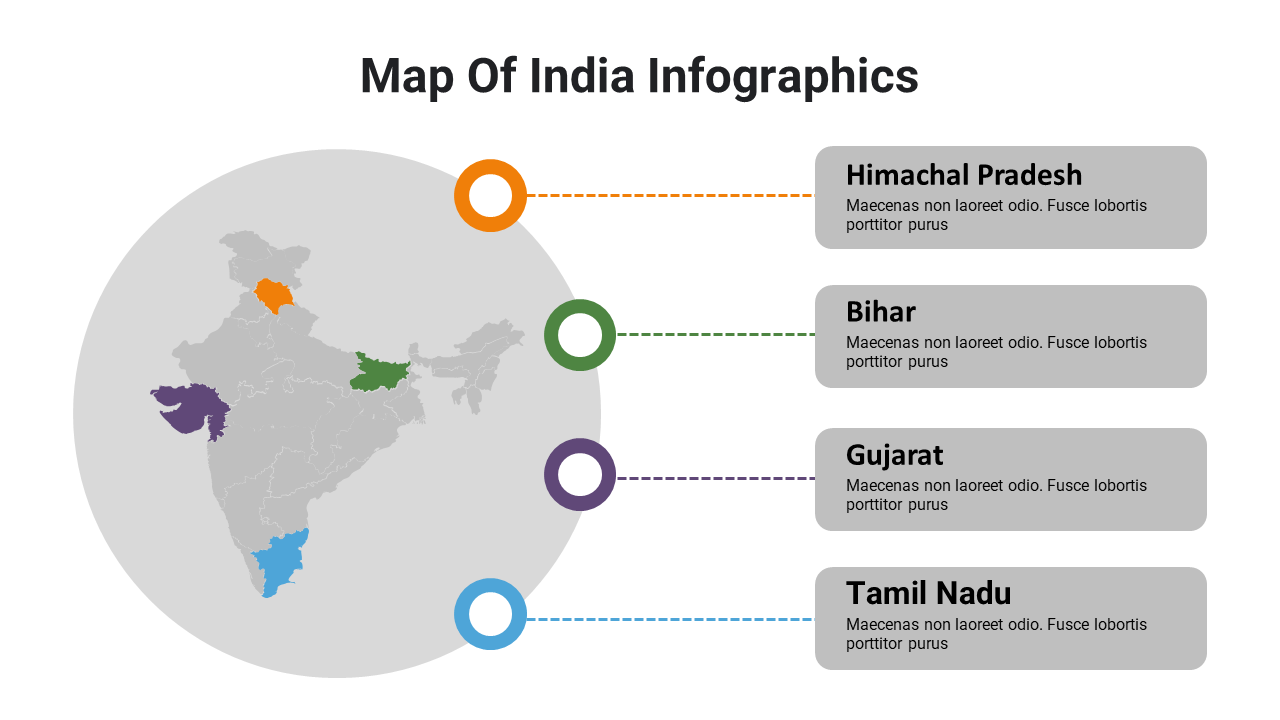 Map Of India Infographics

Himachal Pradesh
Maecenas non laoreet odio. Fusce lobortis porttitor purus

Bihar
Maecenas non laoreet odio. Fusce lobortis porttitor purus

Gujarat
Maecenas non laoreet odio. Fusce lobortis porttitor purus

Tamil Nadu
Maecenas non laoreet odio. Fusce lobortis porttitor purus