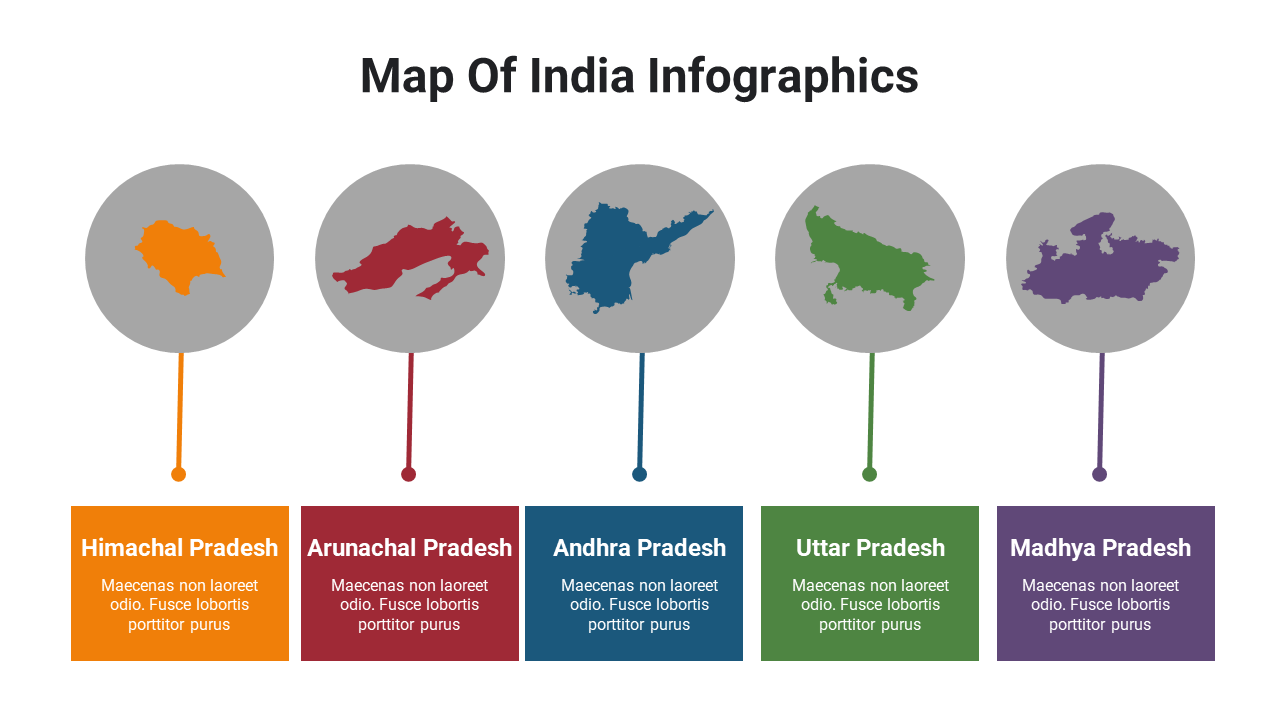 Map Of India Infographics

Himachal Pradesh

Maecenas non laoreet odio. Fusce lobortis porttitor purus

Arunachal Pradesh

Maecenas non laoreet odio. Fusce lobortis porttitor purus

Andhra Pradesh

Maecenas non laoreet odio. Fusce lobortis porttitor purus

Uttar Pradesh

Maecenas non laoreet odio. Fusce lobortis porttitor purus

Madhya Pradesh

Maecenas non laoreet odio. Fusce lobortis porttitor purus