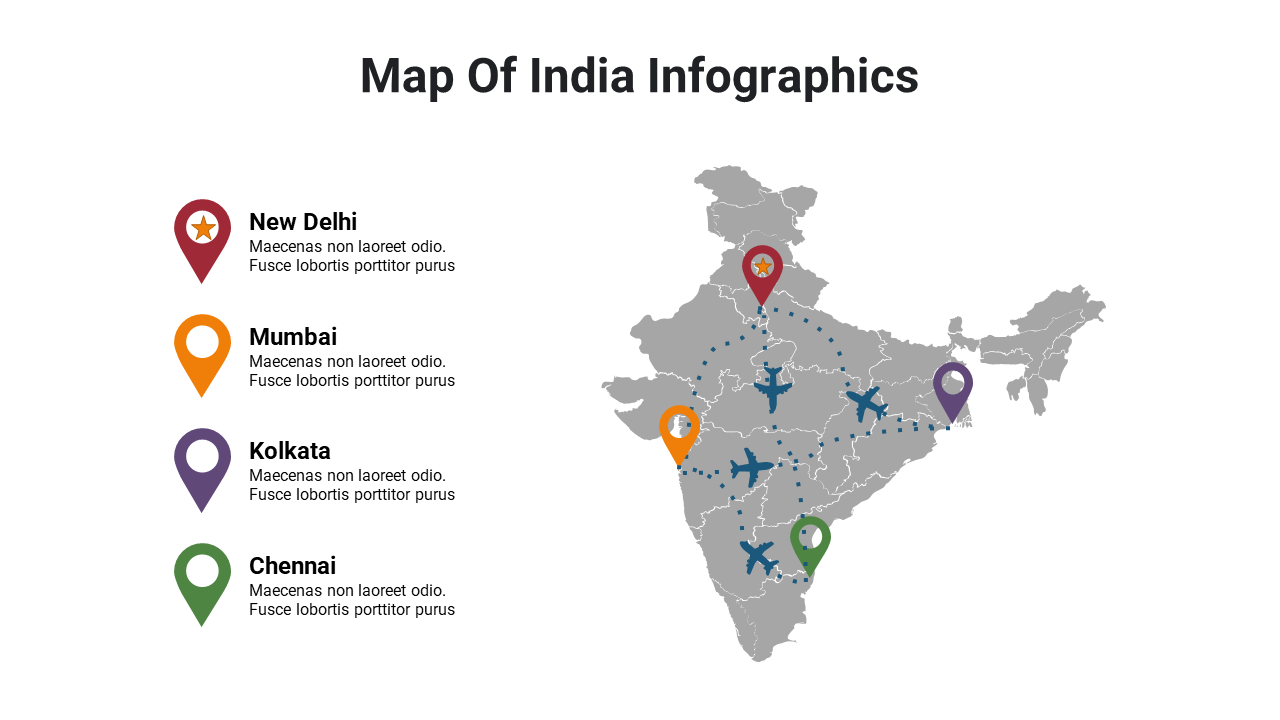 Map Of India Infographics

New Delhi
Maecenas non laoreet odio. Fusce lobortis porttitor purus

Mumbai
Maecenas non laoreet odio. Fusce lobortis porttitor purus

Kolkata
Maecenas non laoreet odio. Fusce lobortis porttitor purus

Chennai
Maecenas non laoreet odio. Fusce lobortis porttitor purus