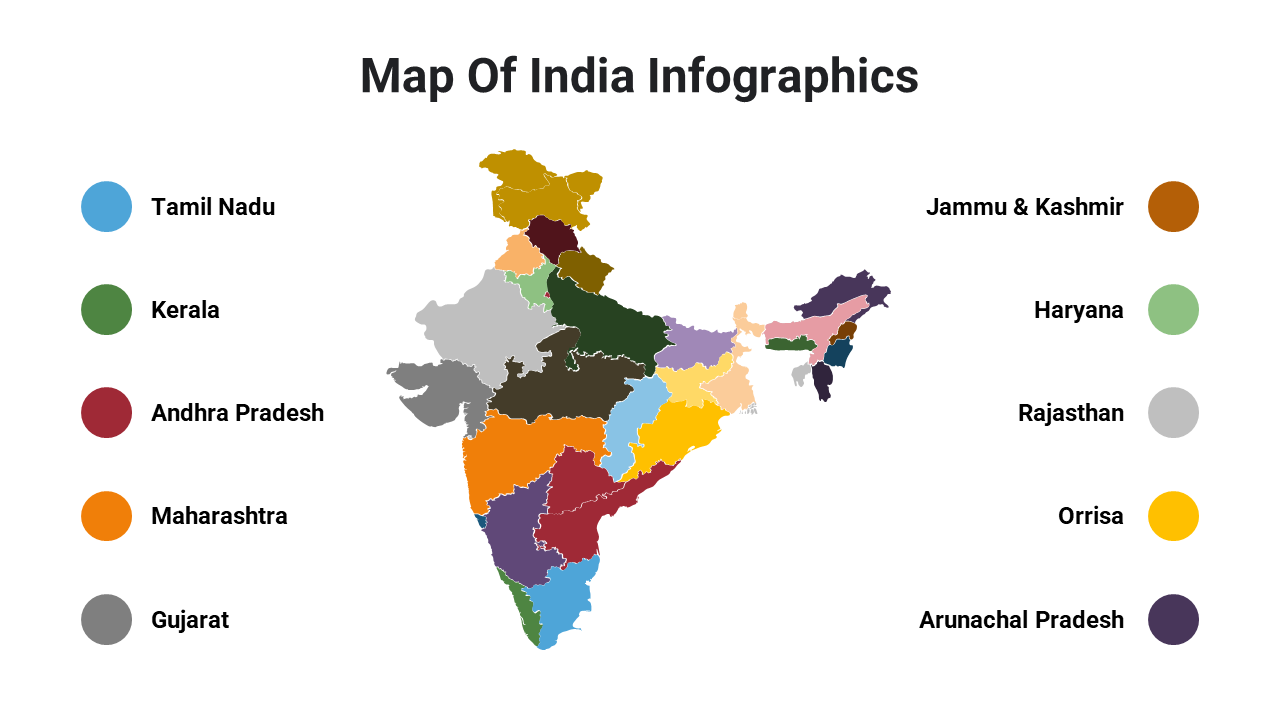 Map Of India Infographics

Tamil Nadu

Kerala

Andhra Pradesh

Maharashtra

Gujarat

Jammu & Kashmir

Haryana

Rajasthan

Orrisa

Arunachal Pradesh