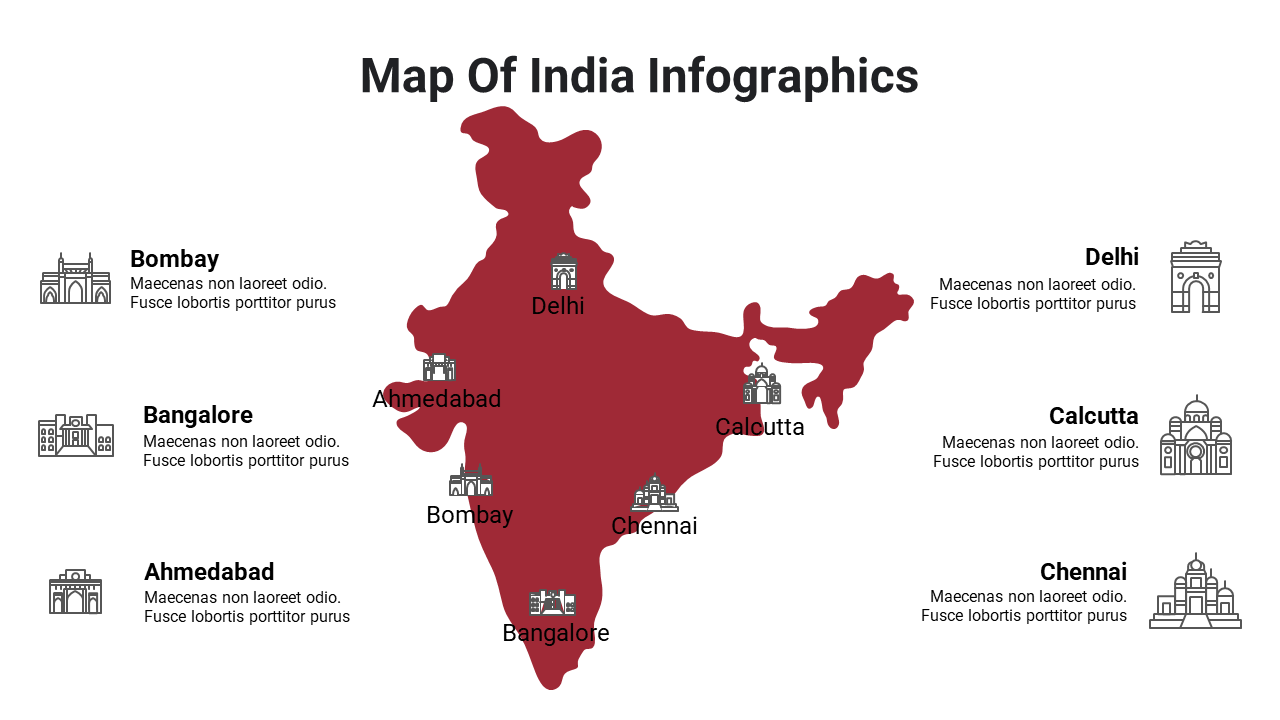 Map Of India Infographics

Bombay
Maecenas non laoreet odio. Fusce lobortis porttitor purus

Bangalore
Maecenas non laoreet odio. Fusce lobortis porttitor purus

Ahmedabad
Maecenas non laoreet odio. Fusce lobortis porttitor purus

Delhi

Ahmedabad

Calcutta

Bombay

Chennai

Bangalore

Delhi
Maecenas non laoreet odio. Fusce lobortis porttitor purus

Calcutta
Maecenas non laoreet odio. Fusce lobortis porttitor purus

Chennai
Maecenas non laoreet odio. Fusce lobortis porttitor purus