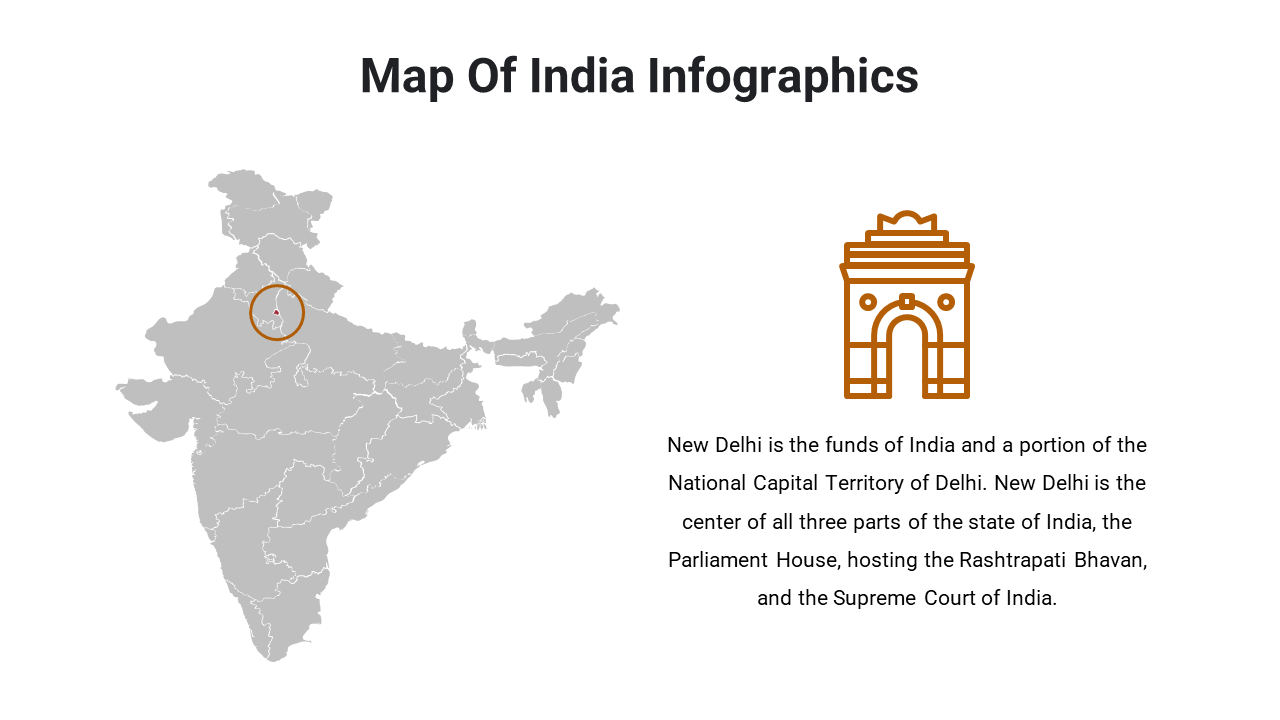 Map Of India Infographics

New Delhi is the funds of India and a portion of the National Capital Territory of Delhi. New Delhi is the center of all three parts of the state of India, the Parliament House, hosting the Rashtrapati Bhavan, and the Supreme Court of India.