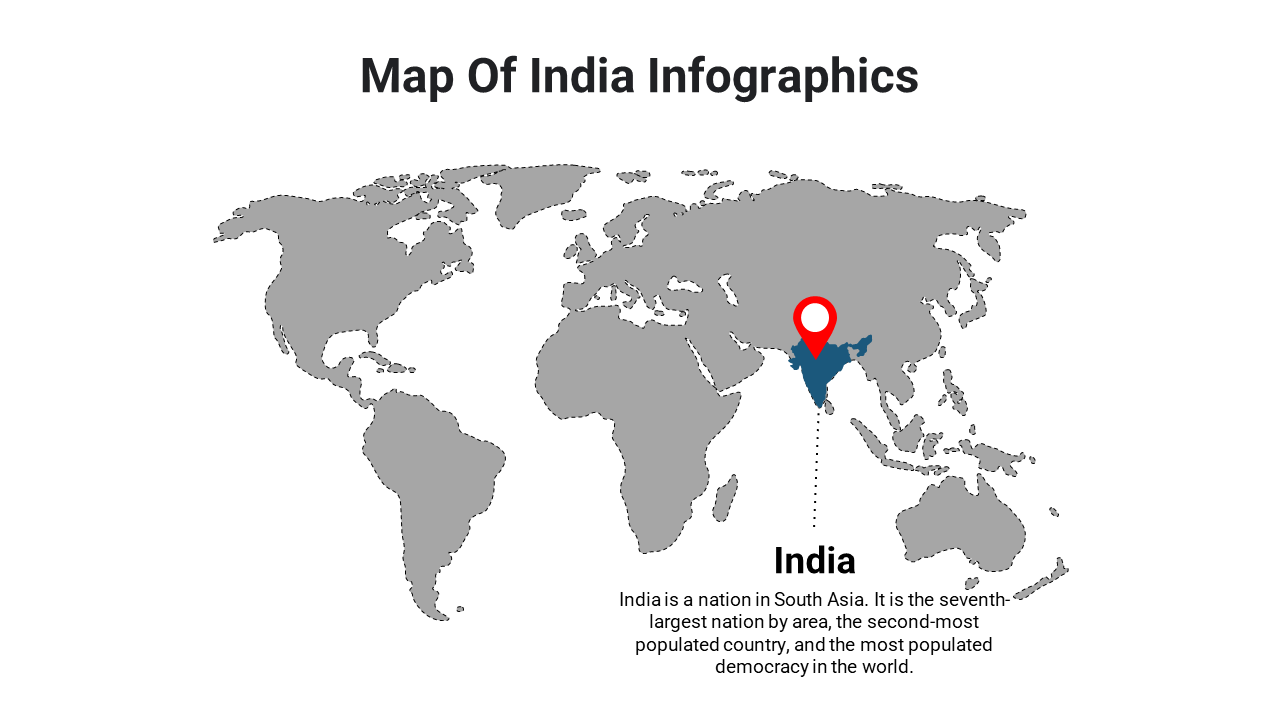 Map Of India Infographics

India

India is a nation in South Asia. It is the seventh-largest nation by area, the second-most populated country, and the most populated democracy in the world.