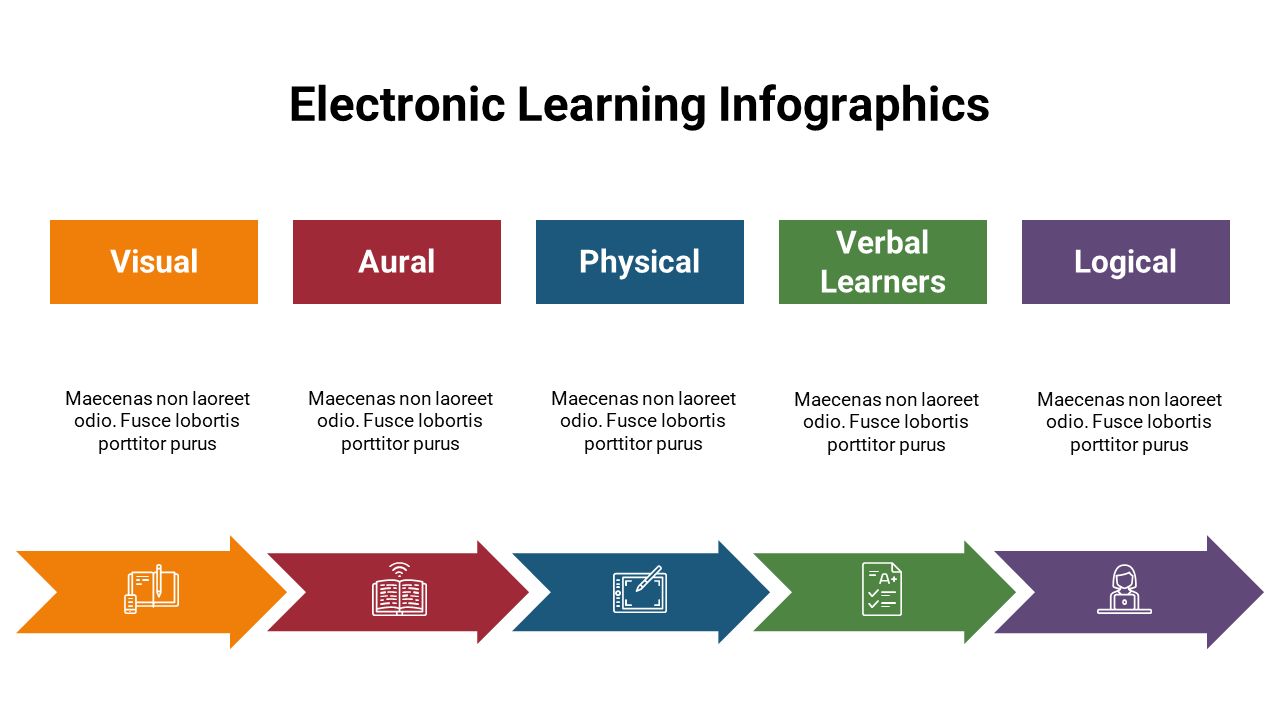 Electronic Learning Infographics

Visual

Aural

Physical

Verbal Learners

Logical

Maecenas non laoreet odio. Fusce lobortis porttitor purus

Maecenas non laoreet odio. Fusce lobortis porttitor purus

Maecenas non laoreet odio. Fusce lobortis porttitor purus

Maecenas non laoreet odio. Fusce lobortis porttitor purus

Maecenas non laoreet odio. Fusce lobortis porttitor purus

A+