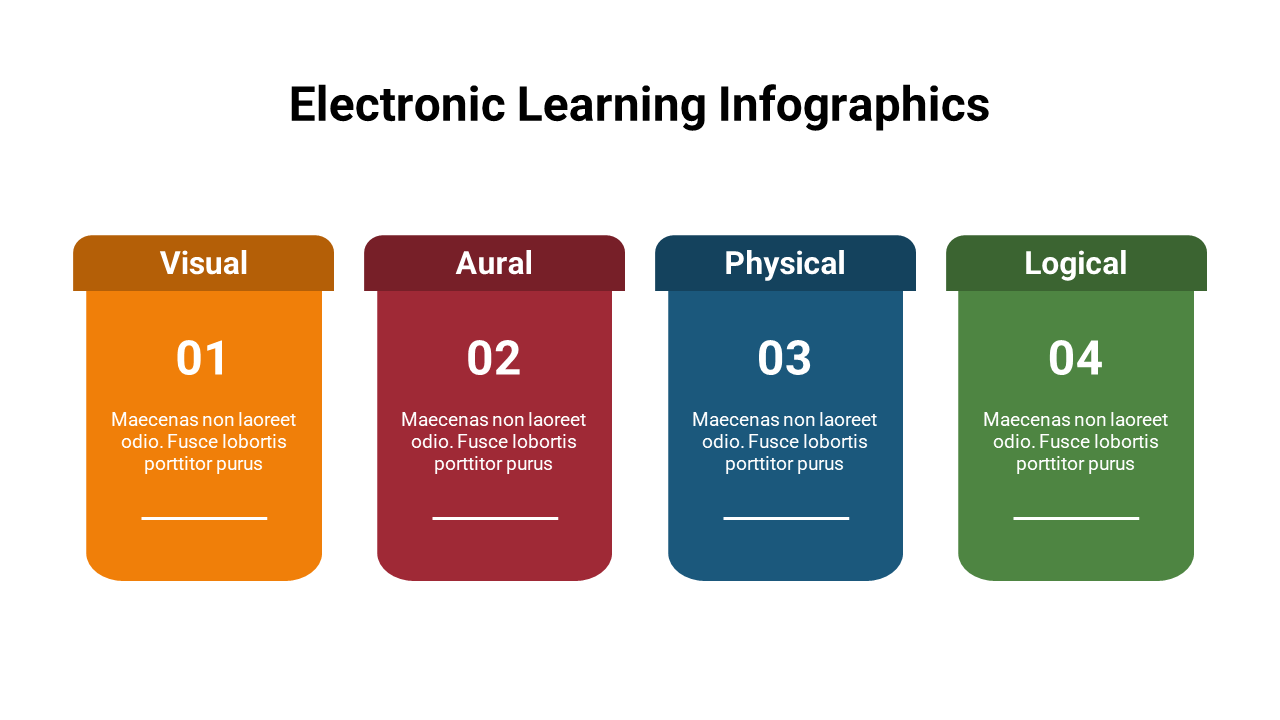 Electronic Learning Infographics

Visual

01

Maecenas non laoreet odio. Fusce lobortis porttitor purus

Aural

02

Maecenas non laoreet odio. Fusce lobortis porttitor purus

Physical

03

Maecenas non laoreet odio. Fusce lobortis porttitor purus

Logical

04

Maecenas non laoreet odio. Fusce lobortis porttitor purus