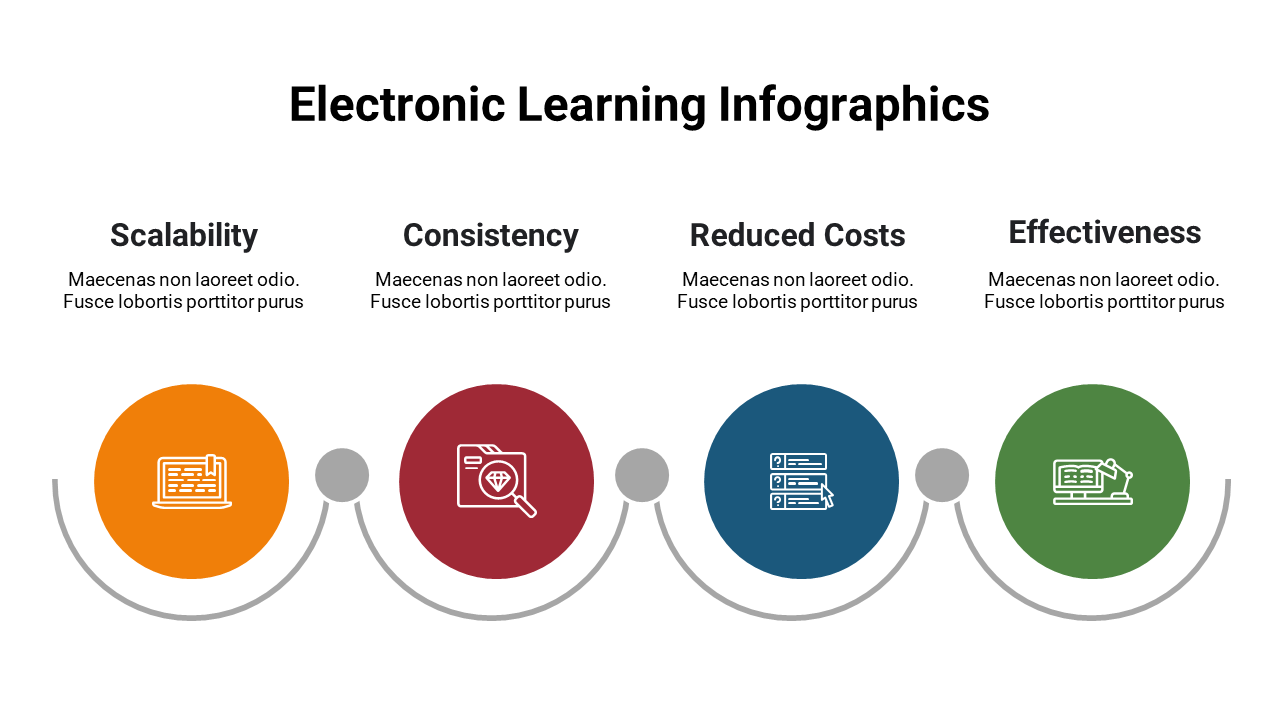 Electronic Learning Infographics

Scalability

Maecenas non laoreet odio. Fusce lobortis porttitor purus

Consistency

Maecenas non laoreet odio. Fusce lobortis porttitor purus

Reduced Costs

Maecenas non laoreet odio. Fusce lobortis porttitor purus

Effectiveness

Maecenas non laoreet odio. Fusce lobortis porttitor purus