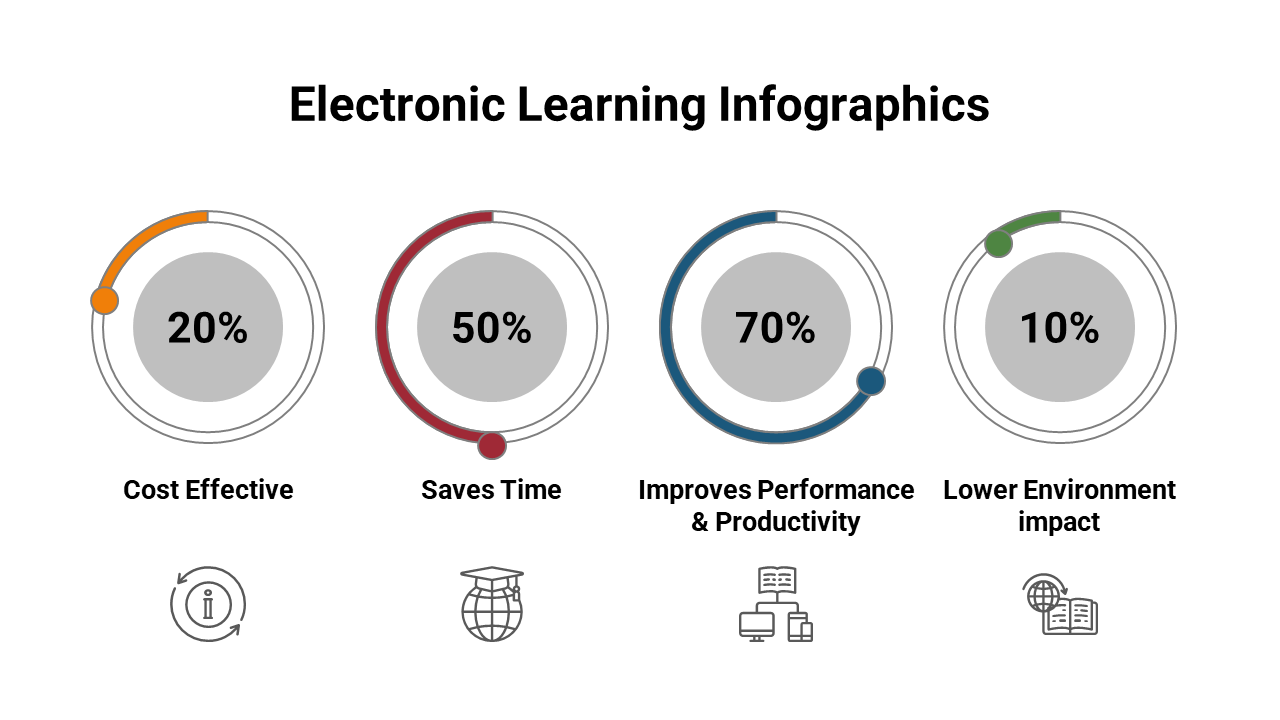 Electronic Learning Infographics

20%

Cost Effective

50%

Saves Time

70%

Improves Performance & Productivity

10%

Lower Environment impact