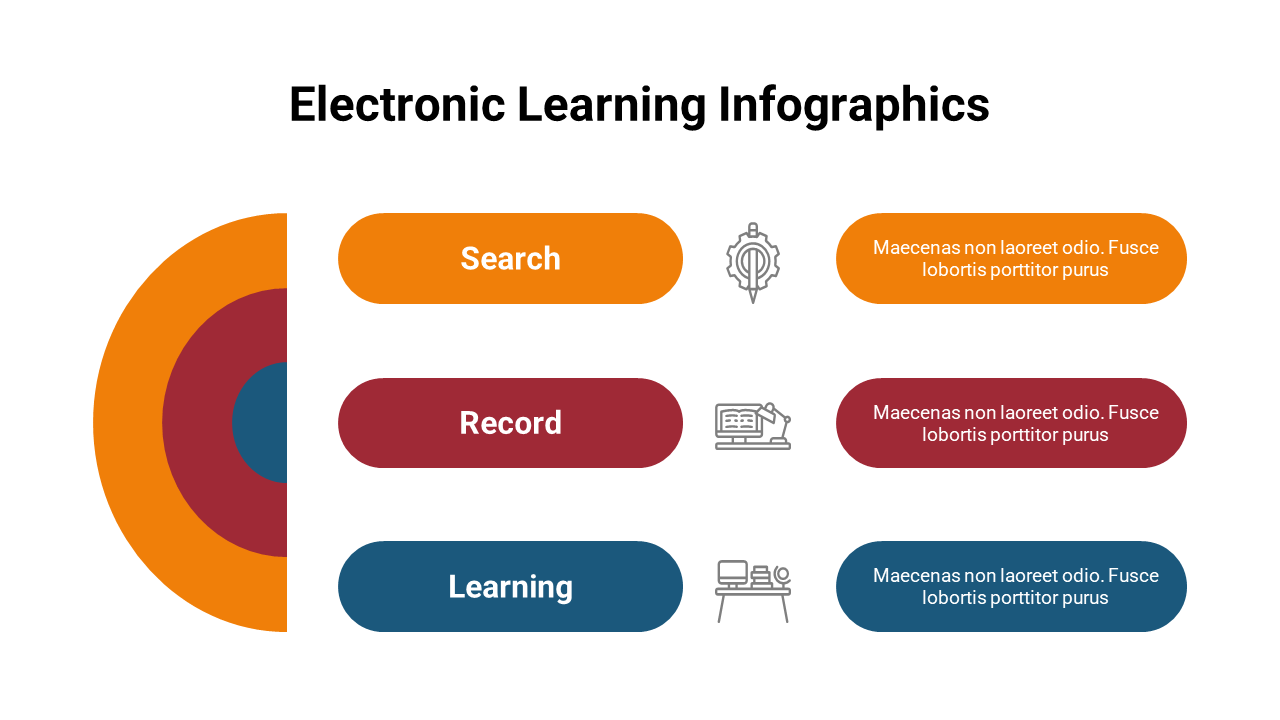 Electronic Learning Infographics

Search

Maecenas non laoreet odio. Fusce lobortis porttitor purus

Record

Maecenas non laoreet odio. Fusce lobortis porttitor purus

Learning

Maecenas non laoreet odio. Fusce lobortis porttitor purus