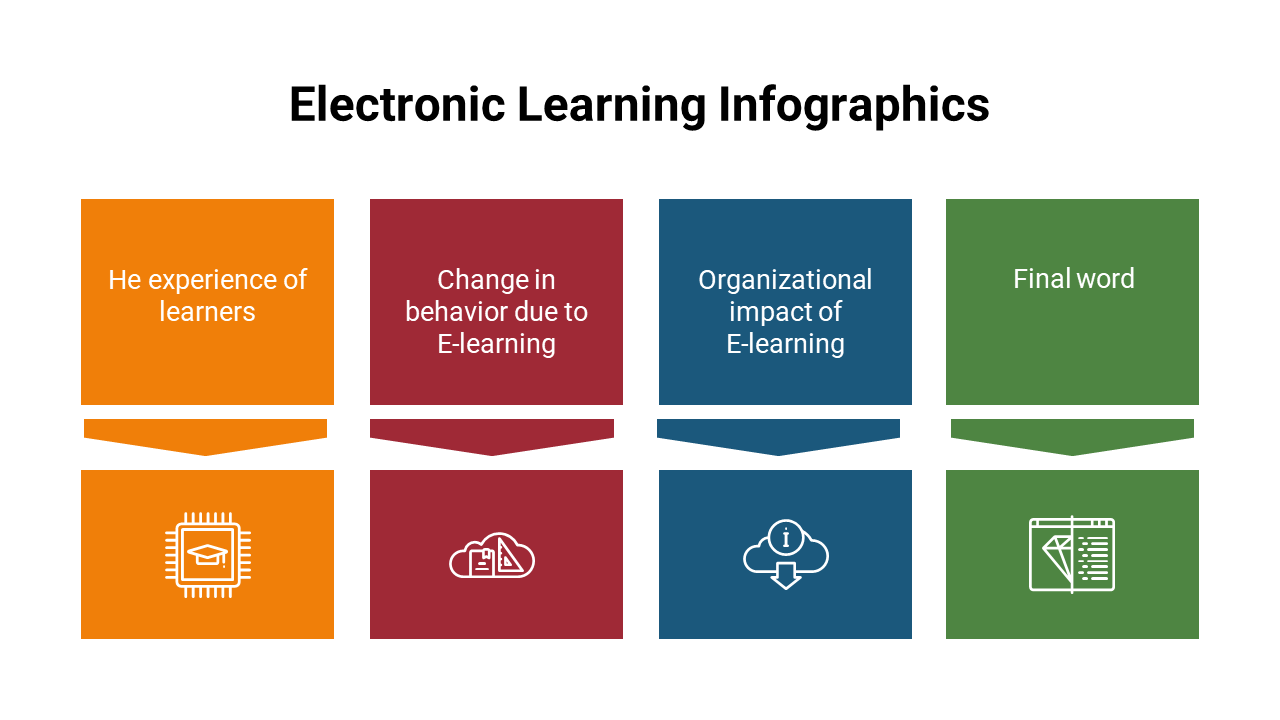 Electronic Learning Infographics

He experience of learners

Change in behavior due to E-learning

Organizational impact of E-learning

Final word