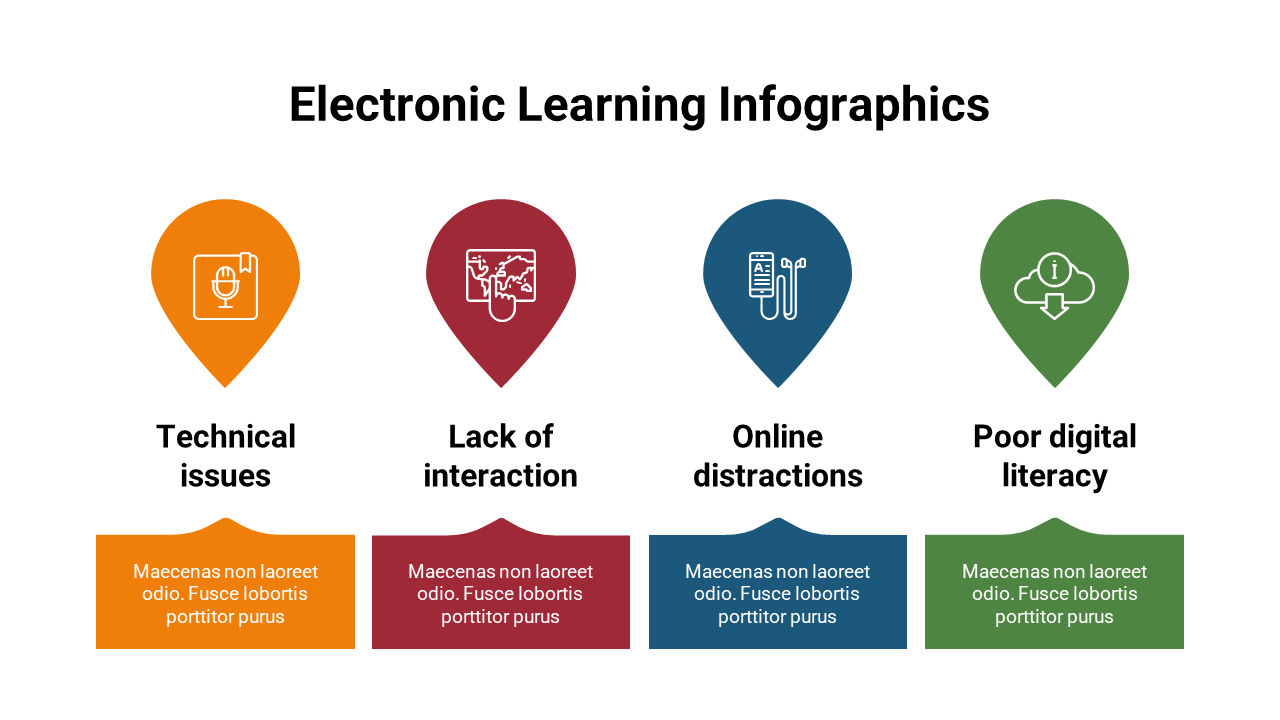 Electronic Learning Infographics

Technical issues

Maecenas non laoreet odio. Fusce lobortis porttitor purus

Lack of interaction

Maecenas non laoreet odio. Fusce lobortis porttitor purus

Online distractions

Maecenas non laoreet odio. Fusce lobortis porttitor purus

Poor digital literacy

Maecenas non laoreet odio. Fusce lobortis porttitor purus