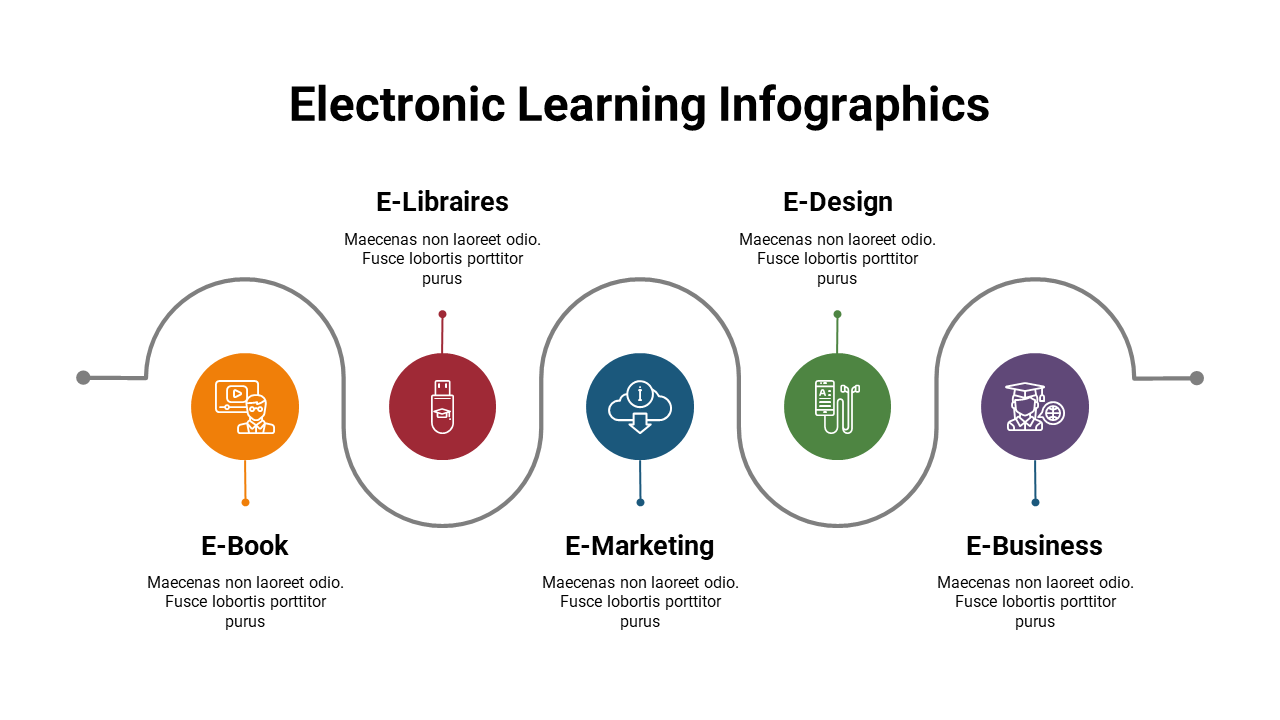 Electronic Learning Infographics

E-Libraires

Maecenas non laoreet odio. Fusce lobortis porttitor purus

E-Design

Maecenas non laoreet odio. Fusce lobortis porttitor purus

E-Book

Maecenas non laoreet odio. Fusce lobortis porttitor purus

E-Marketing

Maecenas non laoreet odio. Fusce lobortis porttitor purus

E-Business

Maecenas non laoreet odio. Fusce lobortis porttitor purus