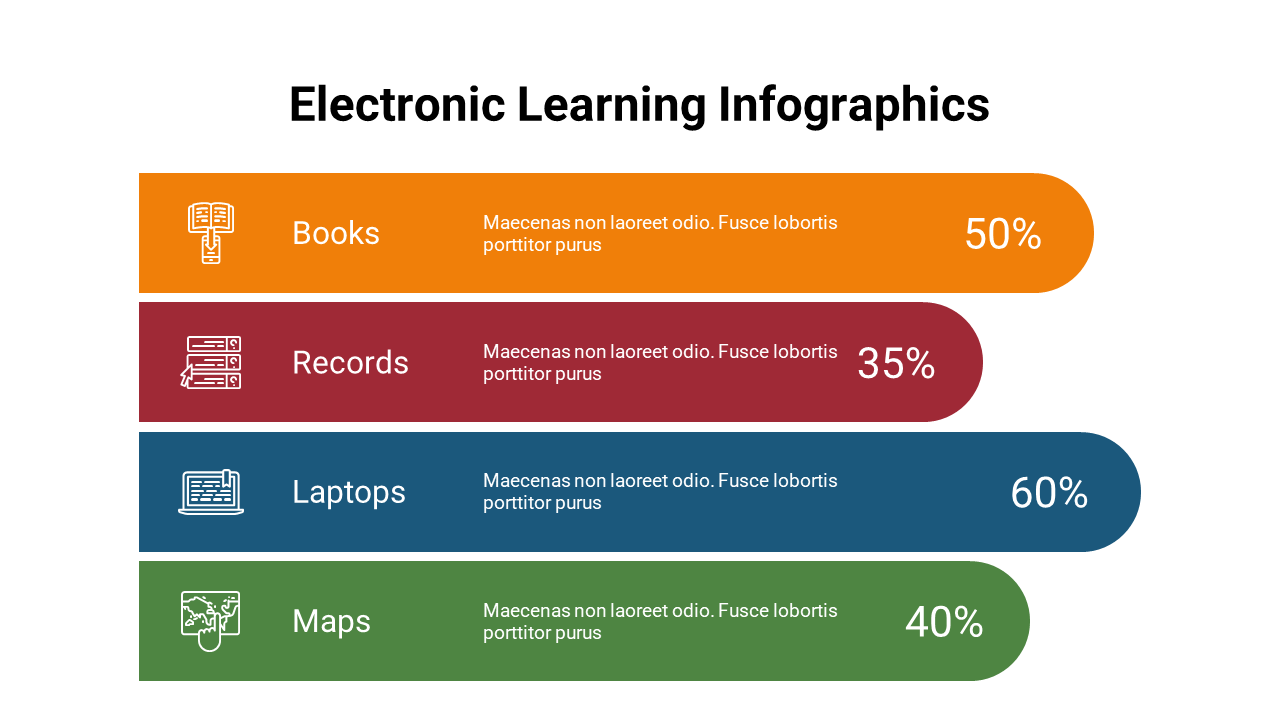 Electronic Learning Infographics

Books
Maecenas non laoreet odio. Fusce lobortis porttitor purus
50%

Records
Maecenas non laoreet odio. Fusce lobortis porttitor purus
35%

Laptops
Maecenas non laoreet odio. Fusce lobortis porttitor purus
60%

Maps
Maecenas non laoreet odio. Fusce lobortis porttitor purus
40%