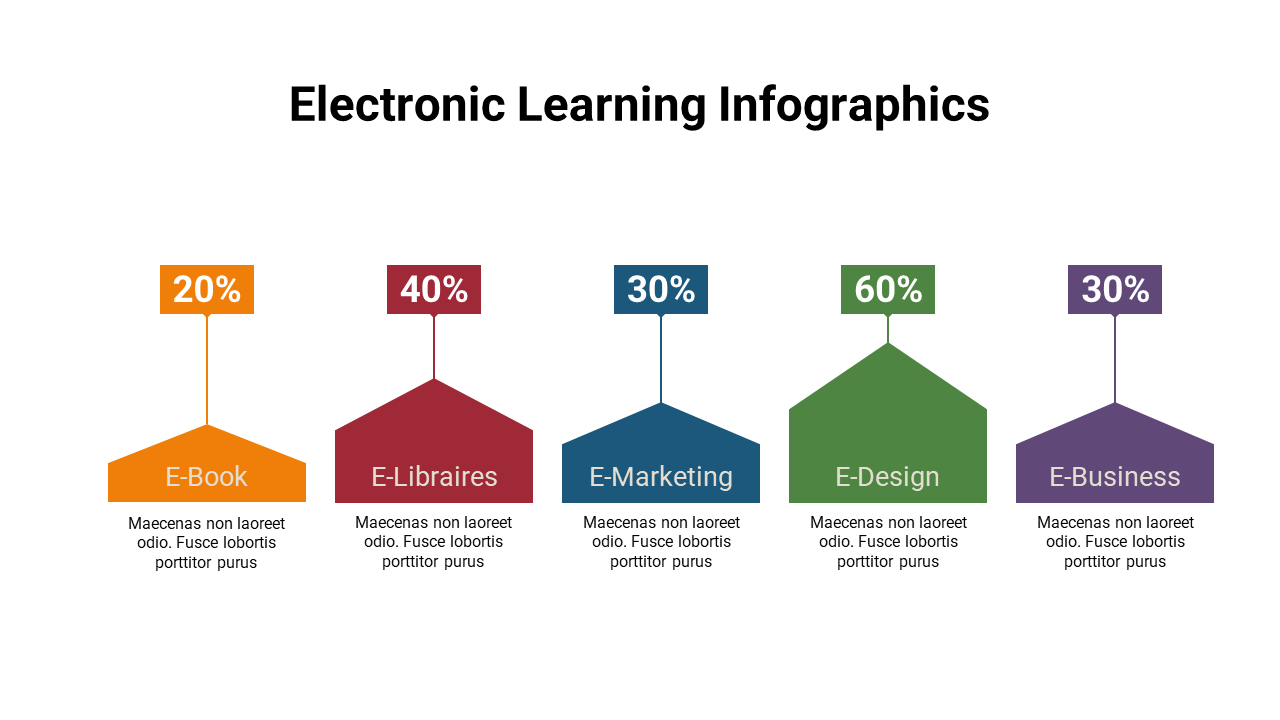 Electronic Learning Infographics

20%

E-Book

Maecenas non laoreet odio. Fusce lobortis porttitor purus

40%

E-Libraires

Maecenas non laoreet odio. Fusce lobortis porttitor purus

30%

E-Marketing

Maecenas non laoreet odio. Fusce lobortis porttitor purus

60%

E-Design

Maecenas non laoreet odio. Fusce lobortis porttitor purus

30%

E-Business

Maecenas non laoreet odio. Fusce lobortis porttitor purus