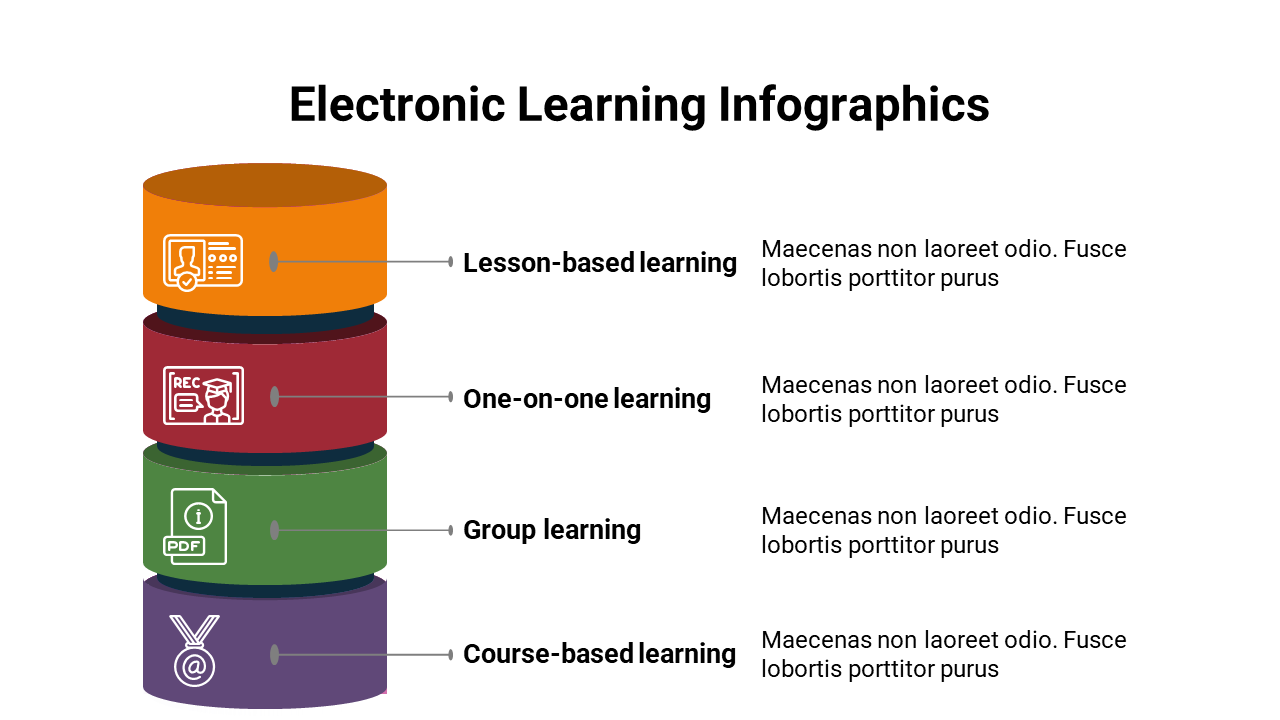 Electronic Learning Infographics

REC

PDF

Lesson-based learning

Maecenas non laoreet odio. Fusce lobortis porttitor purus

One-on-one learning

Maecenas non laoreet odio. Fusce lobortis porttitor purus

Group learning

Maecenas non laoreet odio. Fusce lobortis porttitor purus

Course-based learning

Maecenas non laoreet odio. Fusce lobortis porttitor purus