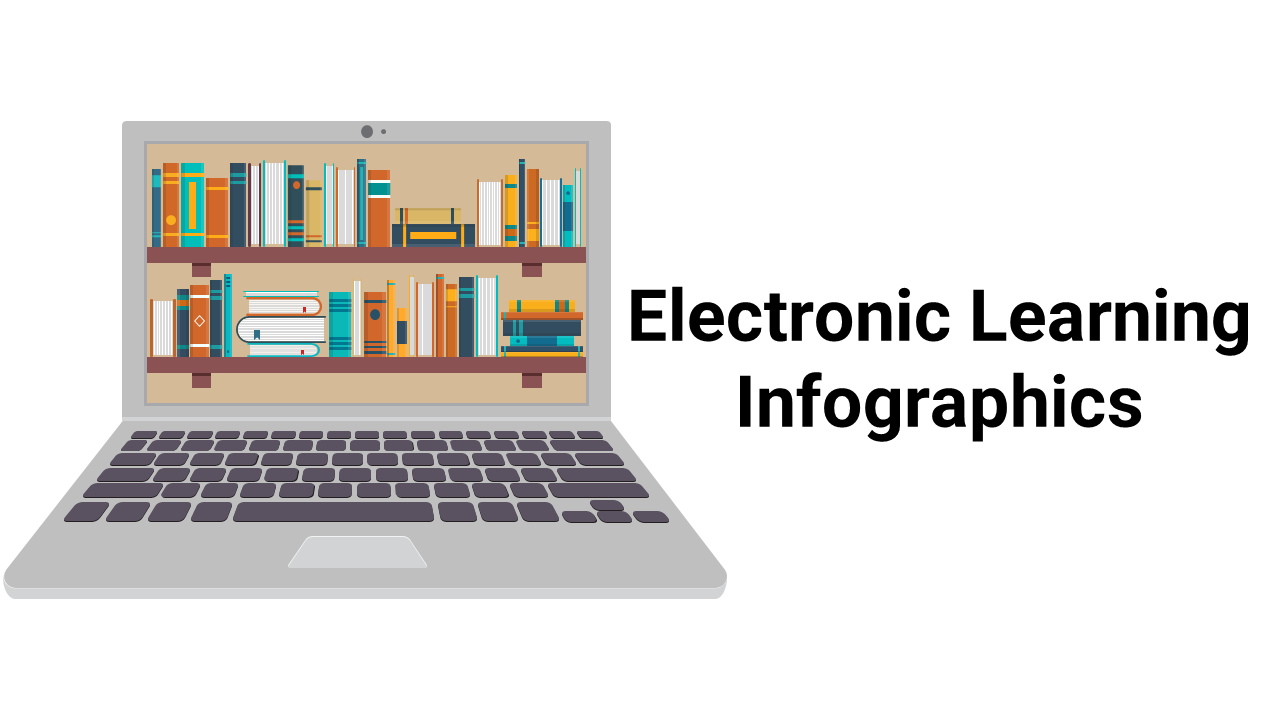 Electronic Learning Infographics