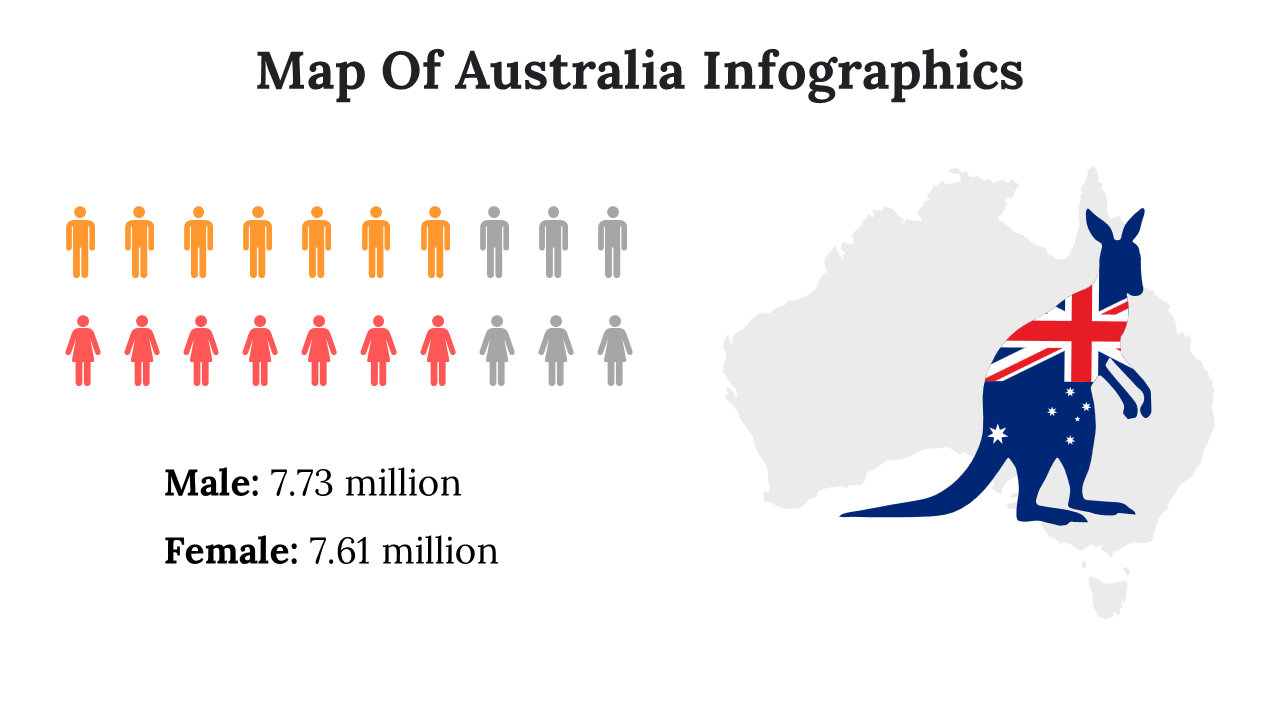 Map Of Australia Infographics

Male: 7.73 million

Female: 7.61 million