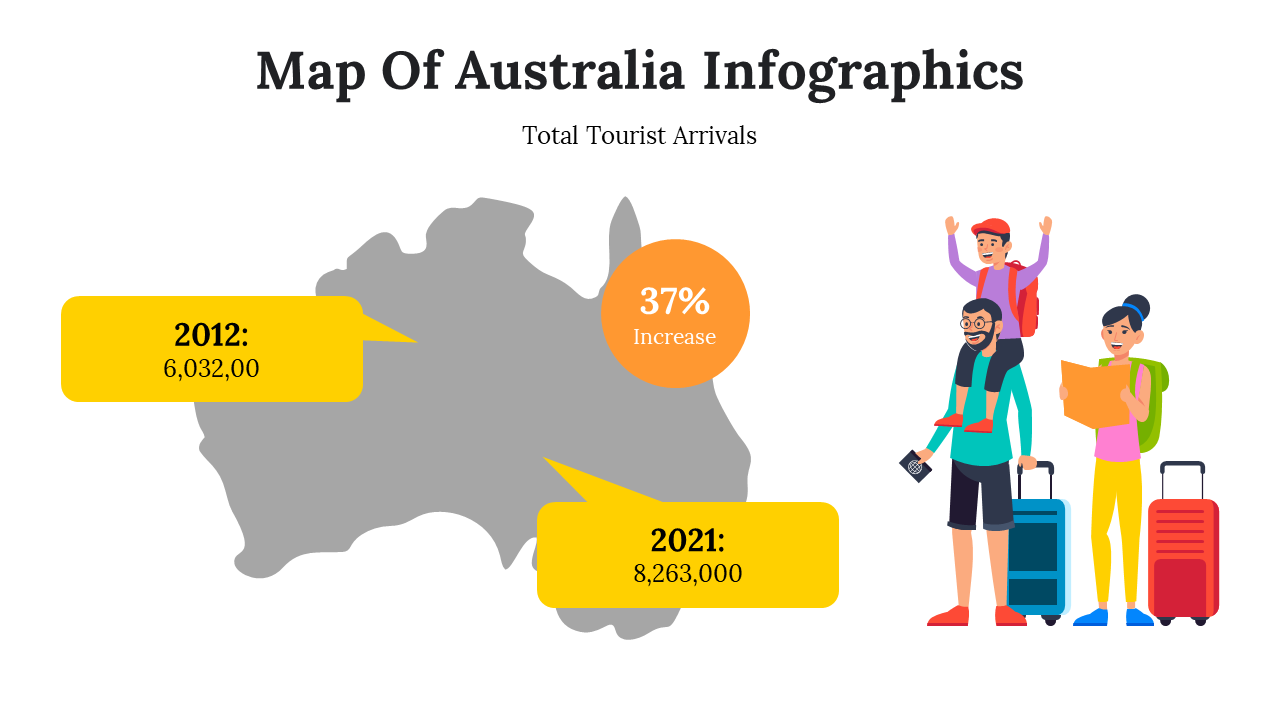 Map Of Australia Infographics

Total Tourist Arrivals

2012:
6,032,00

37%
Increase

2021:
8,263,000