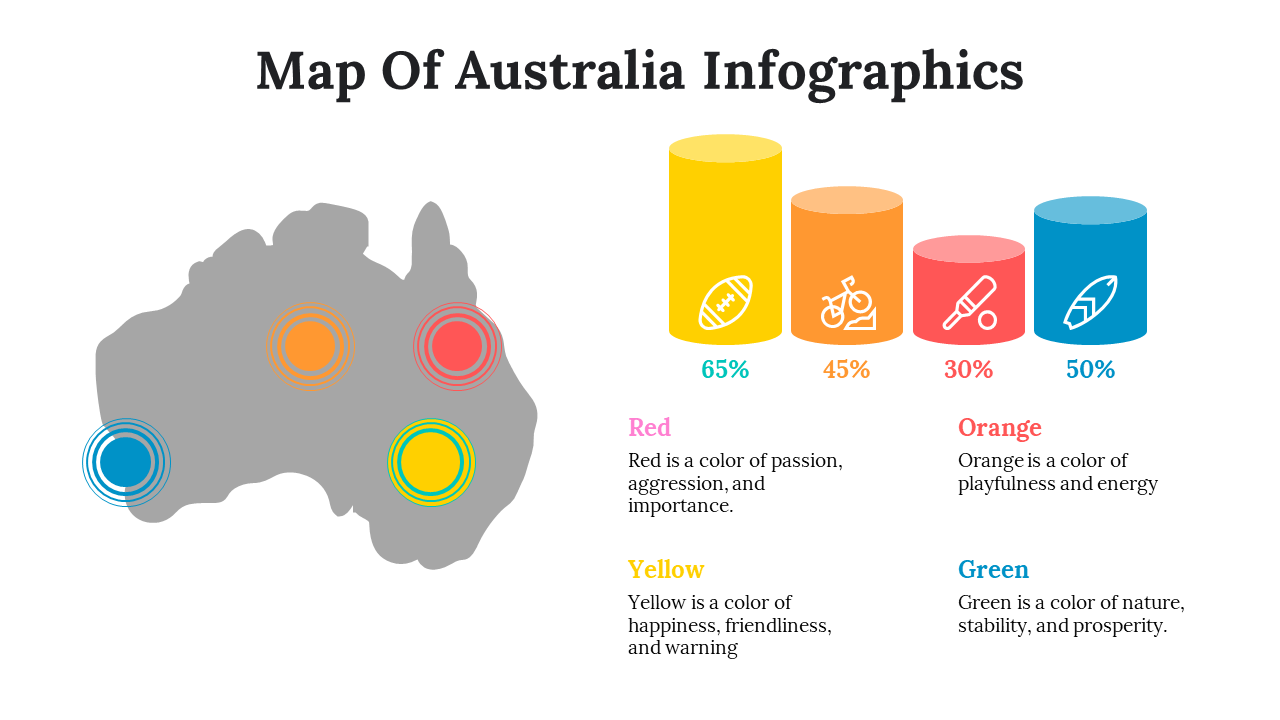 Map Of Australia Infographics

65%

45%

30%

50%

Red
Red is a color of passion, aggression, and importance.

Orange
Orange is a color of playfulness and energy

Yellow
Yellow is a color of happiness, friendliness, and warning

Green
Green is a color of nature, stability, and prosperity.