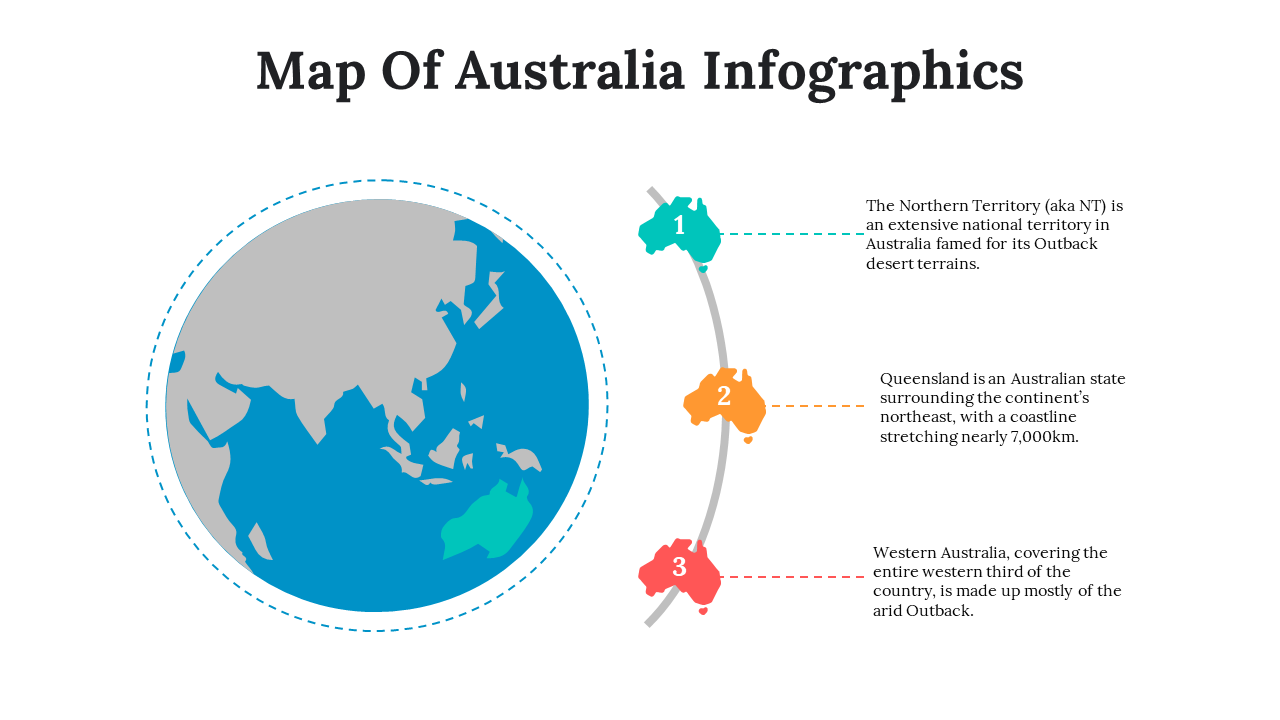 Map Of Australia Infographics

1

The Northern Territory (aka NT) is an extensive national territory in Australia famed for its Outback desert terrains.

2

Queensland is an Australian state surrounding the continent's northeast, with a coastline stretching nearly 7,000km.

3

Western Australia, covering the entire western third of the country, is made up mostly of the arid Outback.