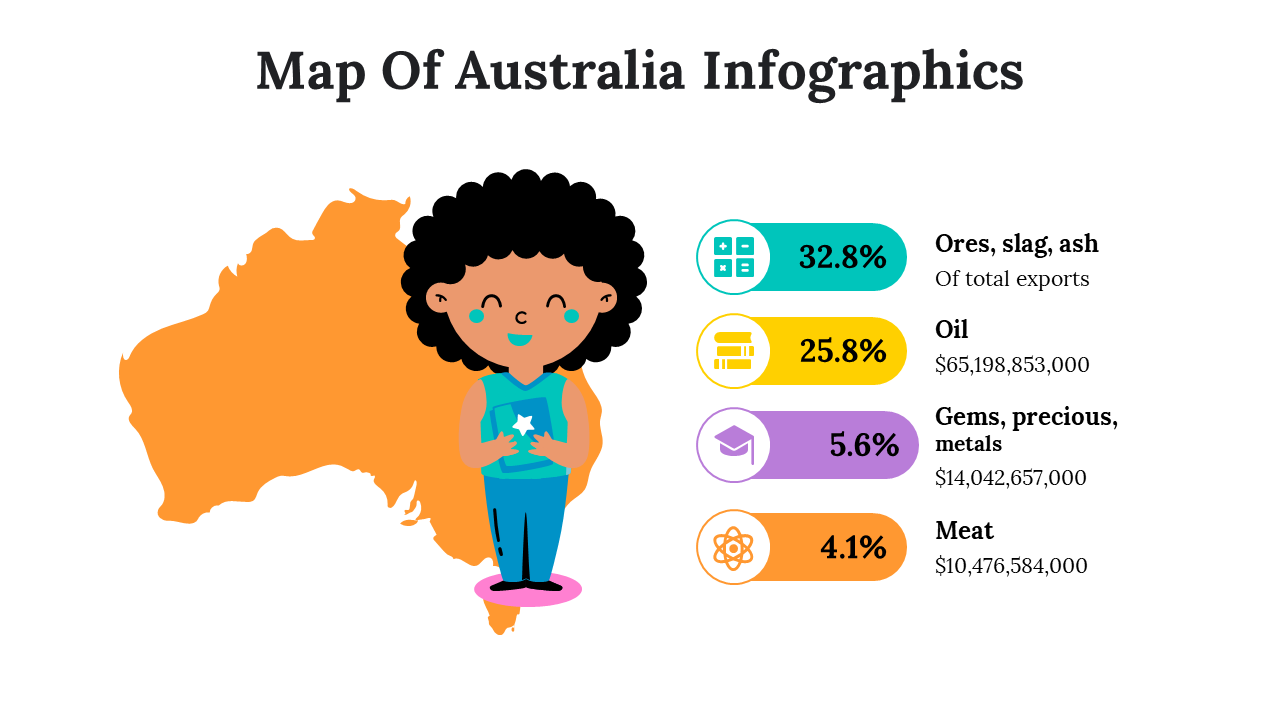 Map Of Australia Infographics

32.8%
Ores, slag, ash
Of total exports

25.8%
Oil
$65,198,853,000

5.6%
Gems, precious, metals
$14,042,657,000

4.1%
Meat
$10,476,584,000