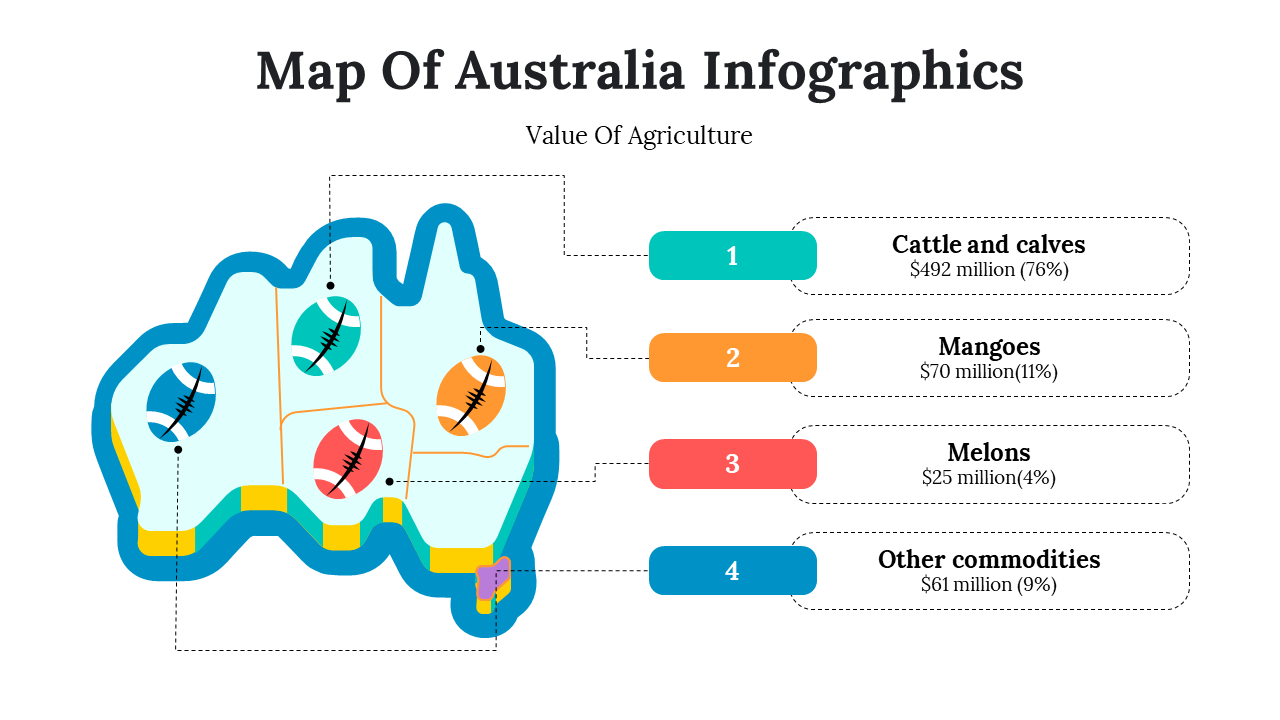 Map Of Australia Infographics

Value Of Agriculture

1

Cattle and calves
\$492 million (76%)

2

Mangoes
\$70 million(11%)

3

Melons
\$25 million(4%)

4

Other commodities
\$61 million (9%)