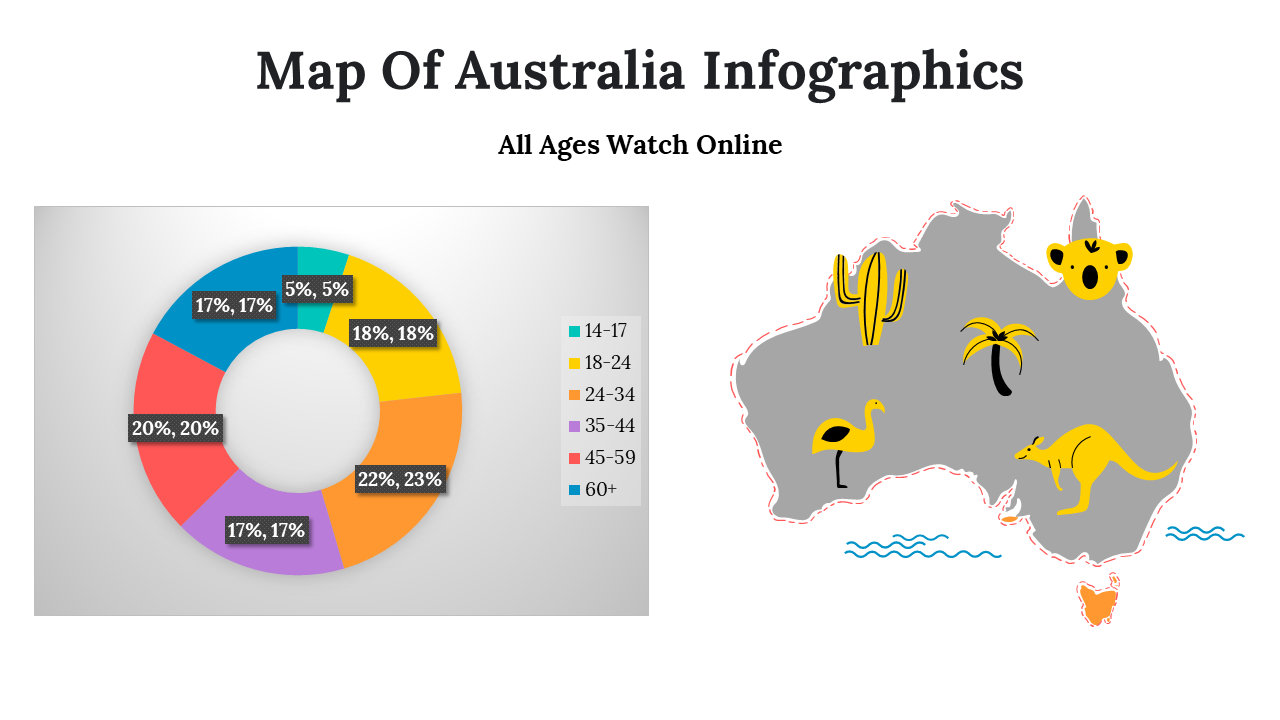 Map Of Australia Infographics

All Ages Watch Online

5%, 5%
18%, 18%
22%, 23%
17%, 17%
20%, 20%
17%, 17%

14-17
18-24
24-34
35-44
45-59
60+