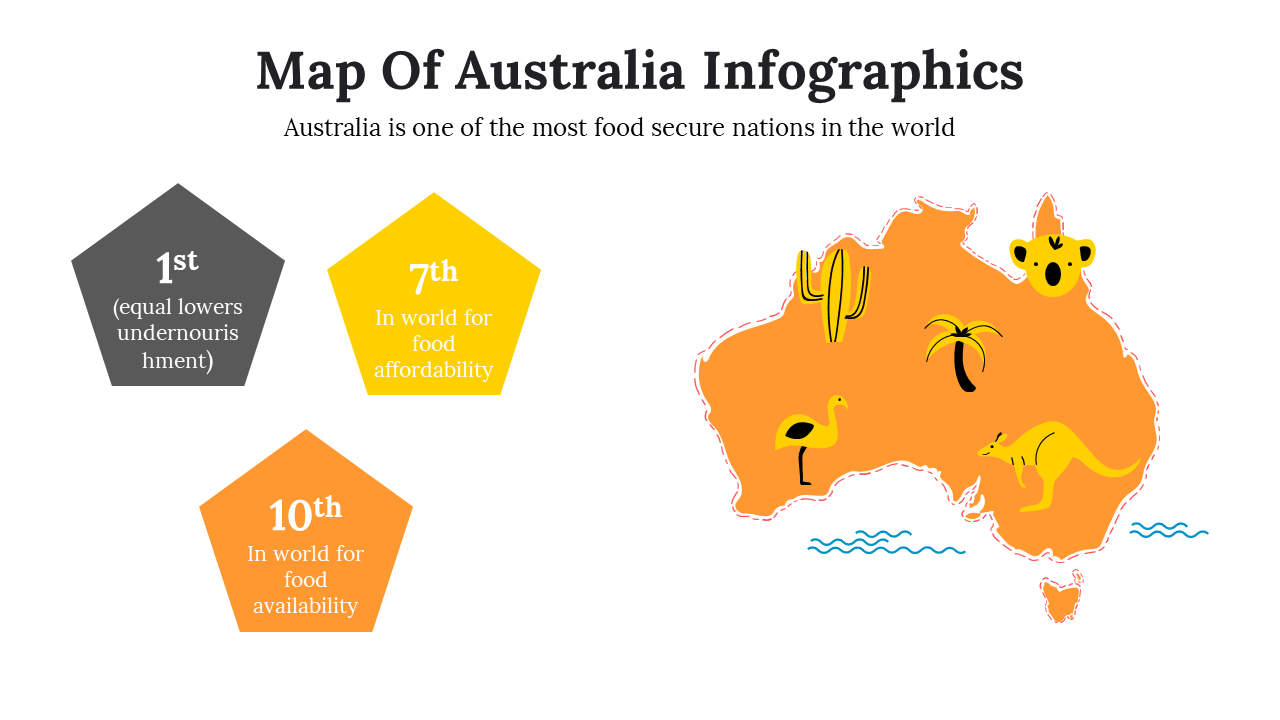 Map Of Australia Infographics

Australia is one of the most food secure nations in the world

1st
(equal lowers undernouris hment)

7th
In world for food affordability

10th
In world for food availability