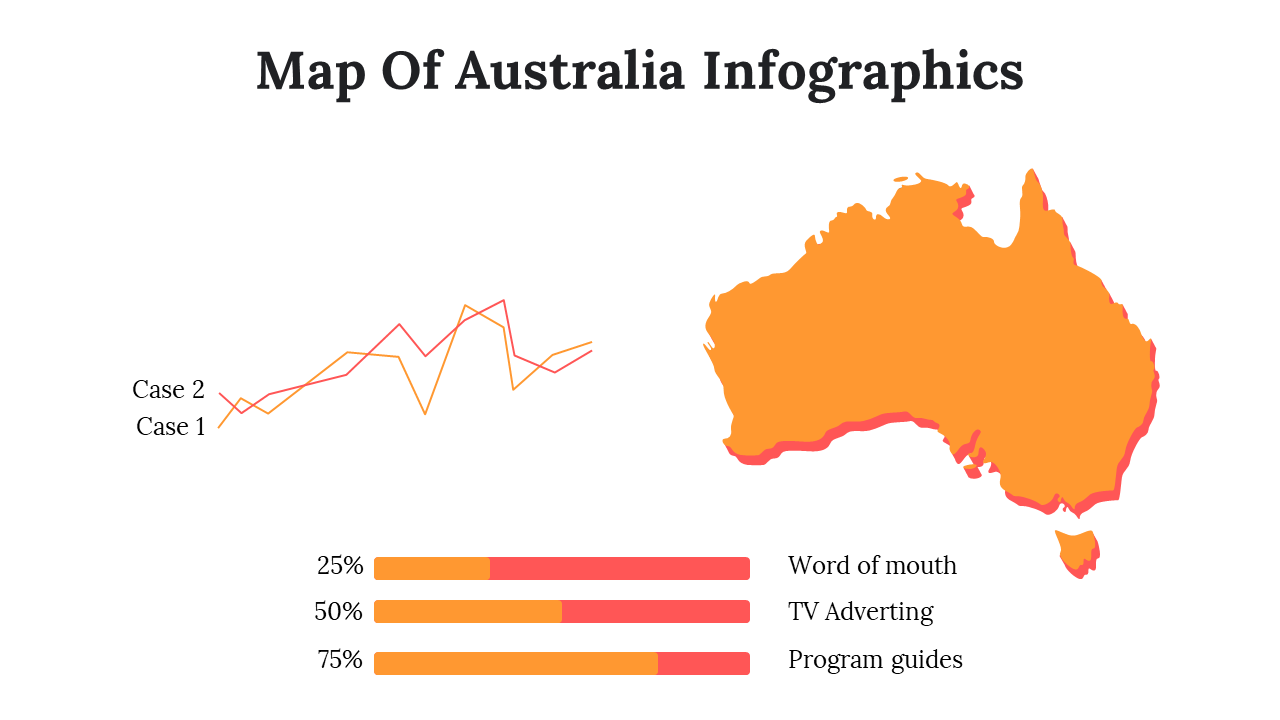 Map Of Australia Infographics

Case 2
Case 1

25% Word of mouth
50% TV Adverting
75% Program guides