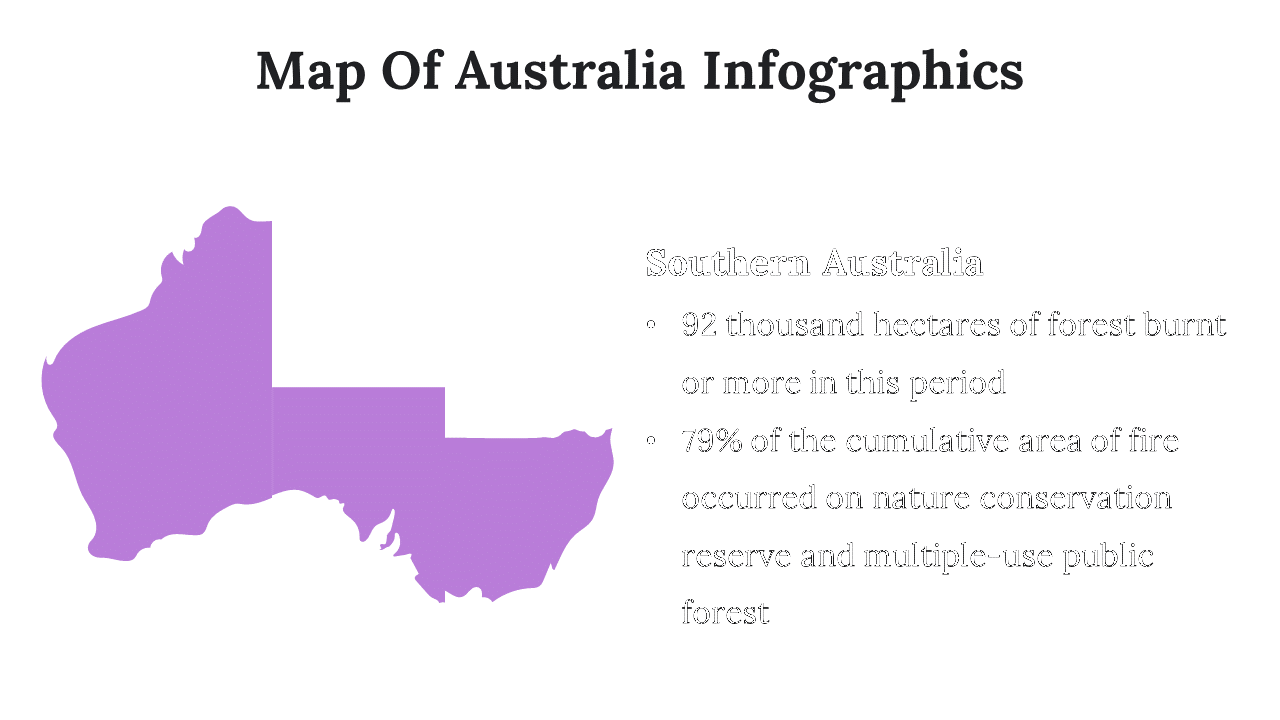 Map Of Australia Infographics

Southern Australia

• 92 thousand hectares of forest burnt or more in this period
• 79% of the cumulative area of fire occurred on nature conservation reserve and multiple-use public forest