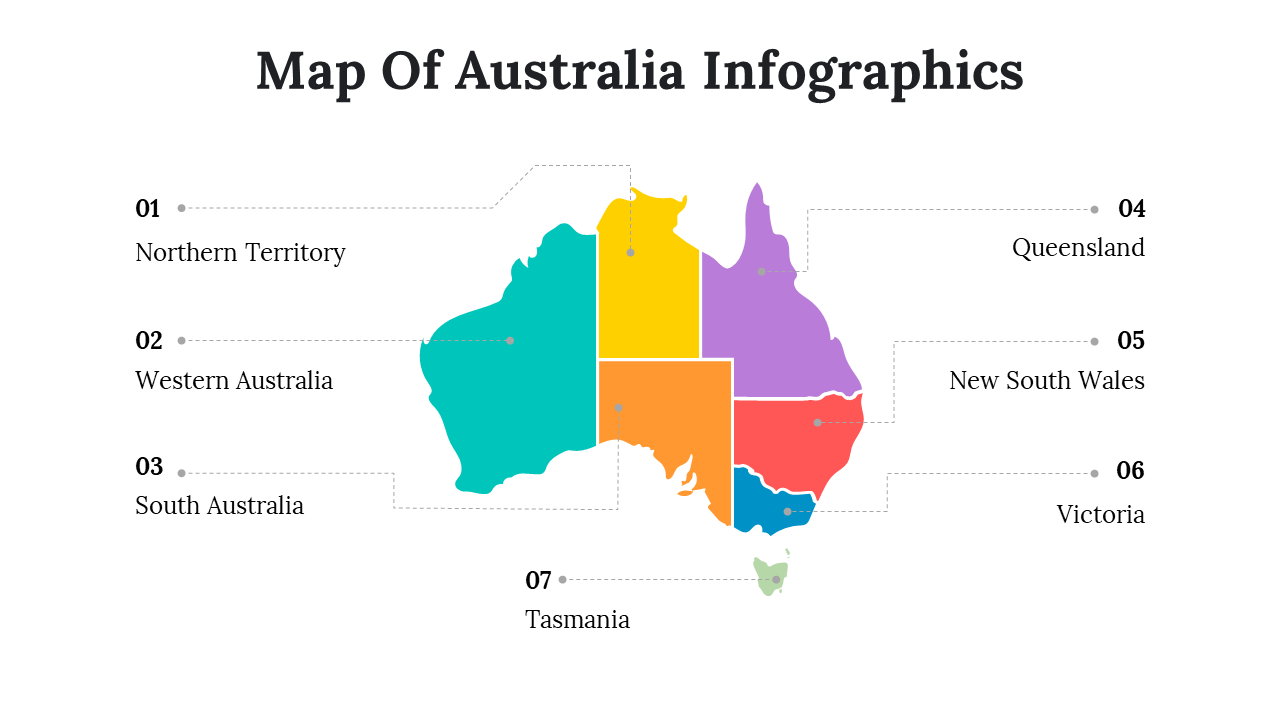 Map Of Australia Infographics

01
Northern Territory

02
Western Australia

03
South Australia

04
Queensland

05
New South Wales

06
Victoria

07
Tasmania