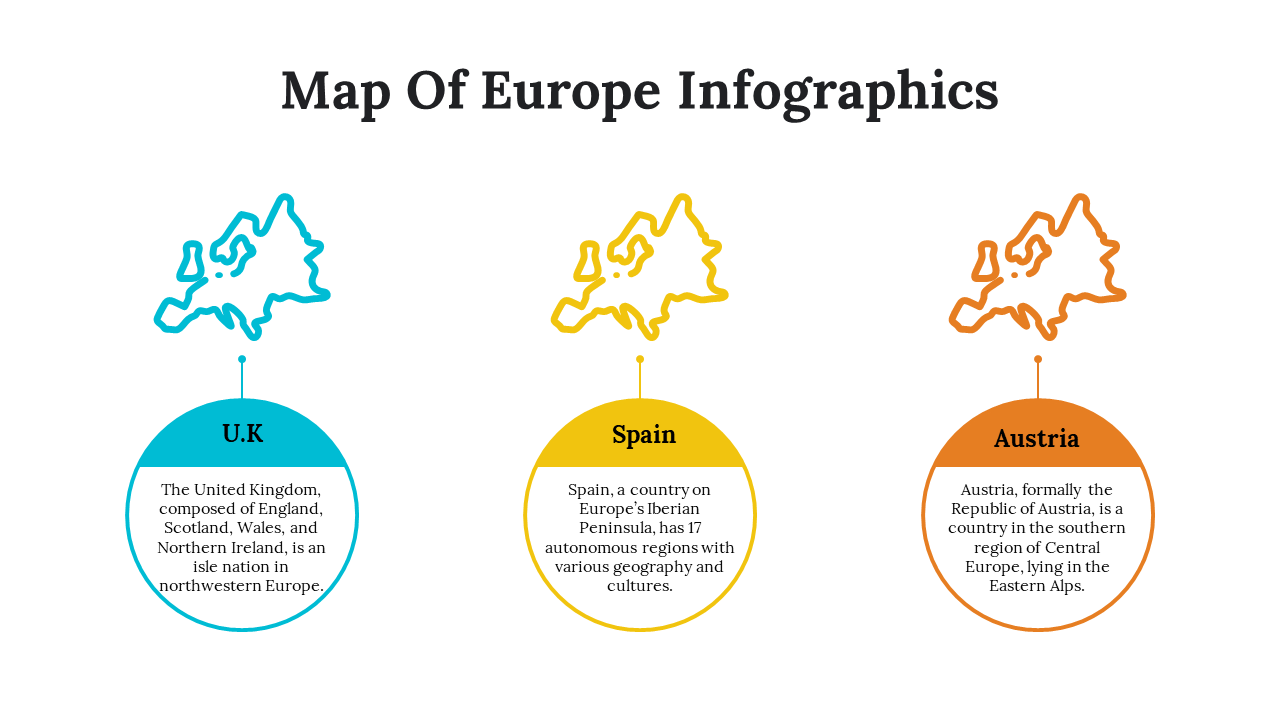 Map Of Europe Infographics

U.K

The United Kingdom, composed of England, Scotland, Wales, and Northern Ireland, is an isle nation in northwestern Europe.

Spain

Spain, a country on Europe's Iberian Peninsula, has 17 autonomous regions with various geography and cultures.

Austria

Austria, formally the Republic of Austria, is a country in the southern region of Central Europe, lying in the Eastern Alps.