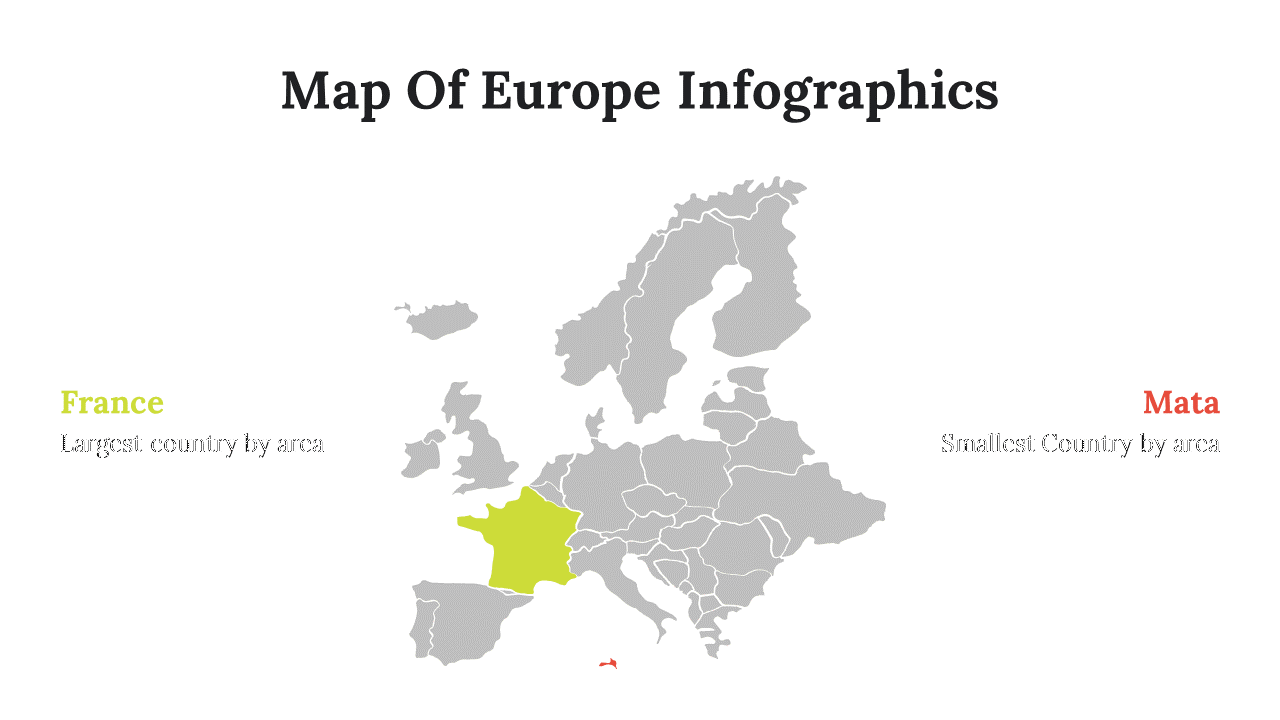 Map Of Europe Infographics

France
Largest country by area

Mata
Smallest Country by area