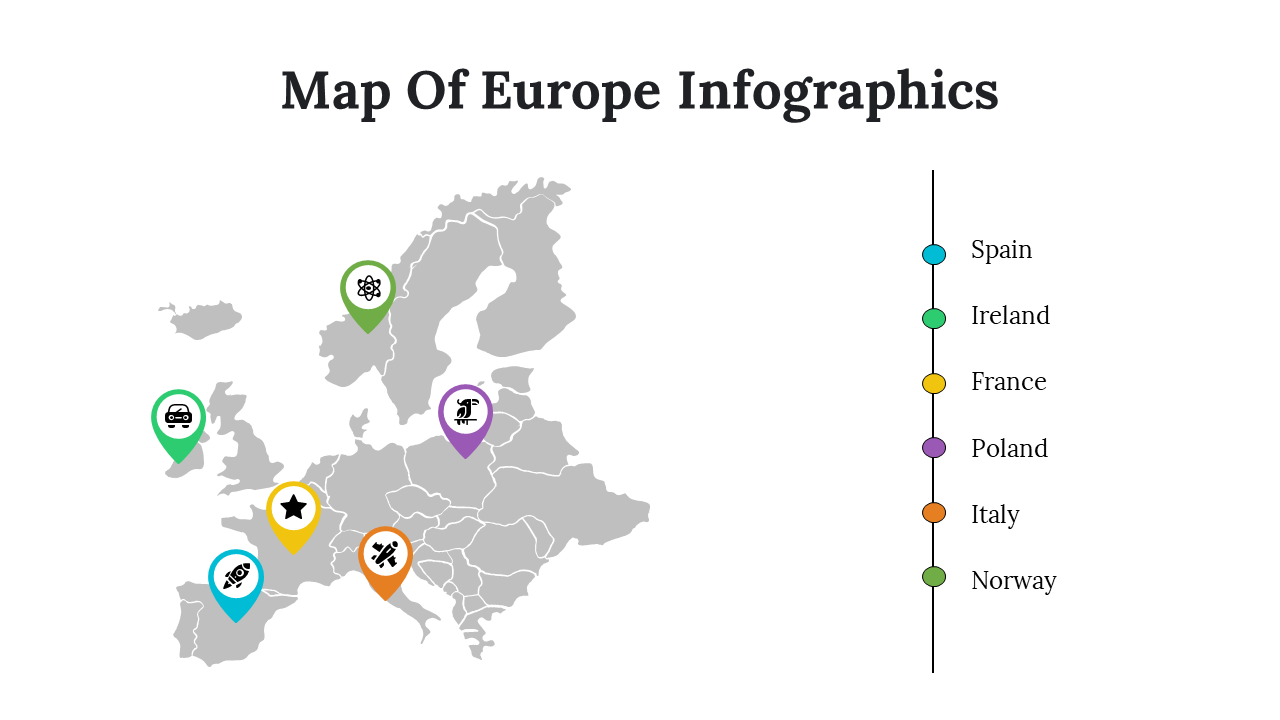 Map Of Europe Infographics

Spain
Ireland
France
Poland
Italy
Norway