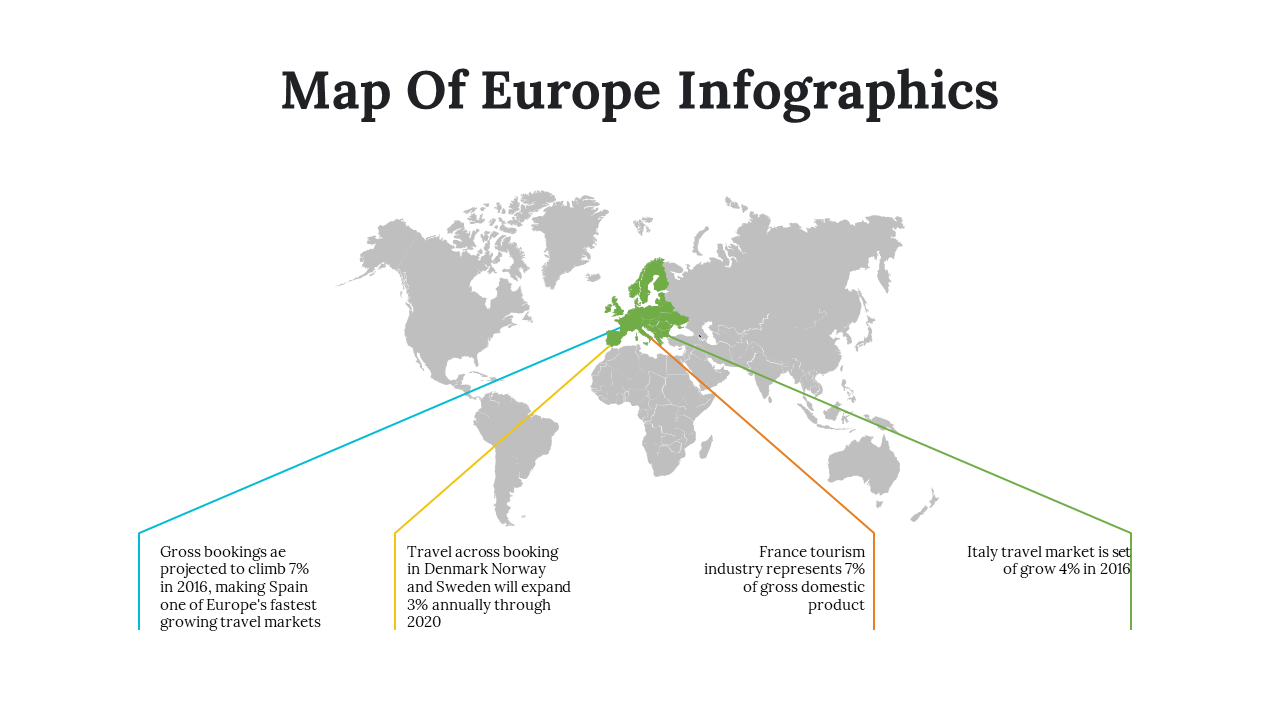 Map Of Europe Infographics

Gross bookings ae projected to climb 7% in 2016, making Spain one of Europe's fastest growing travel markets

Travel across booking in Denmark Norway and Sweden will expand 3% annually through 2020

France tourism industry represents 7% of gross domestic product

Italy travel market is set of grow 4% in 2016