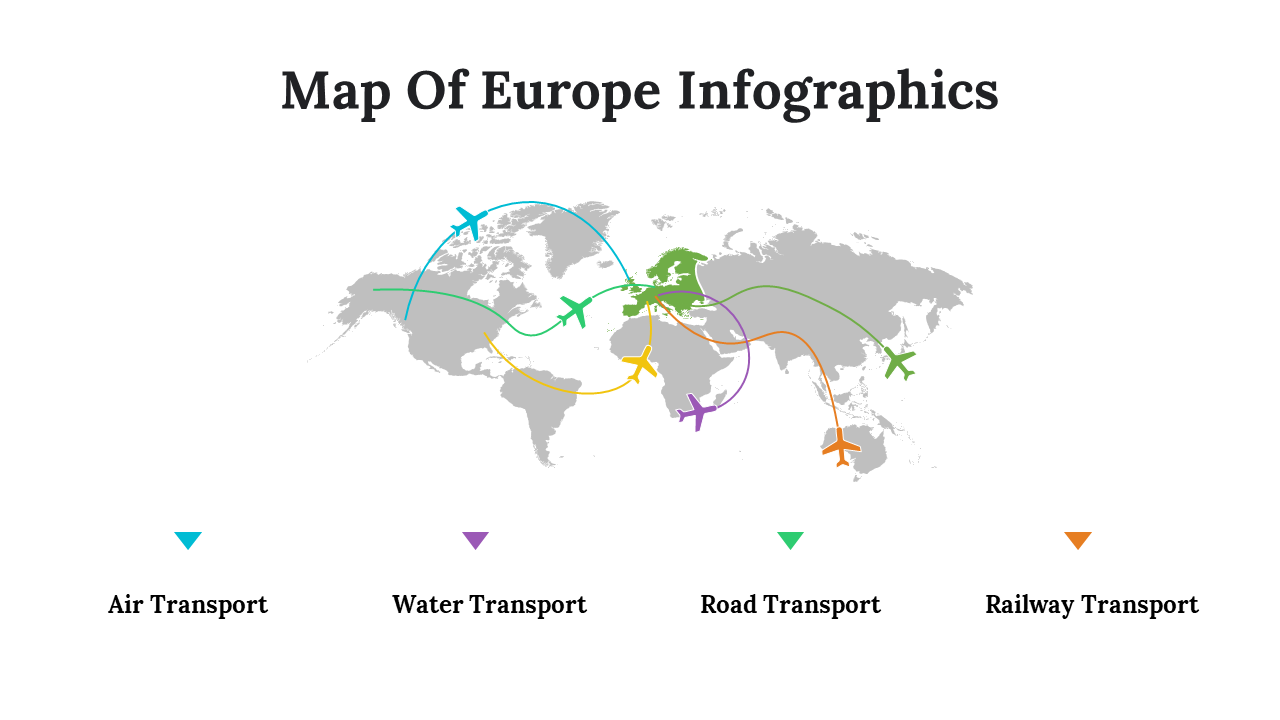 Map Of Europe Infographics

Air Transport

Water Transport

Road Transport

Railway Transport