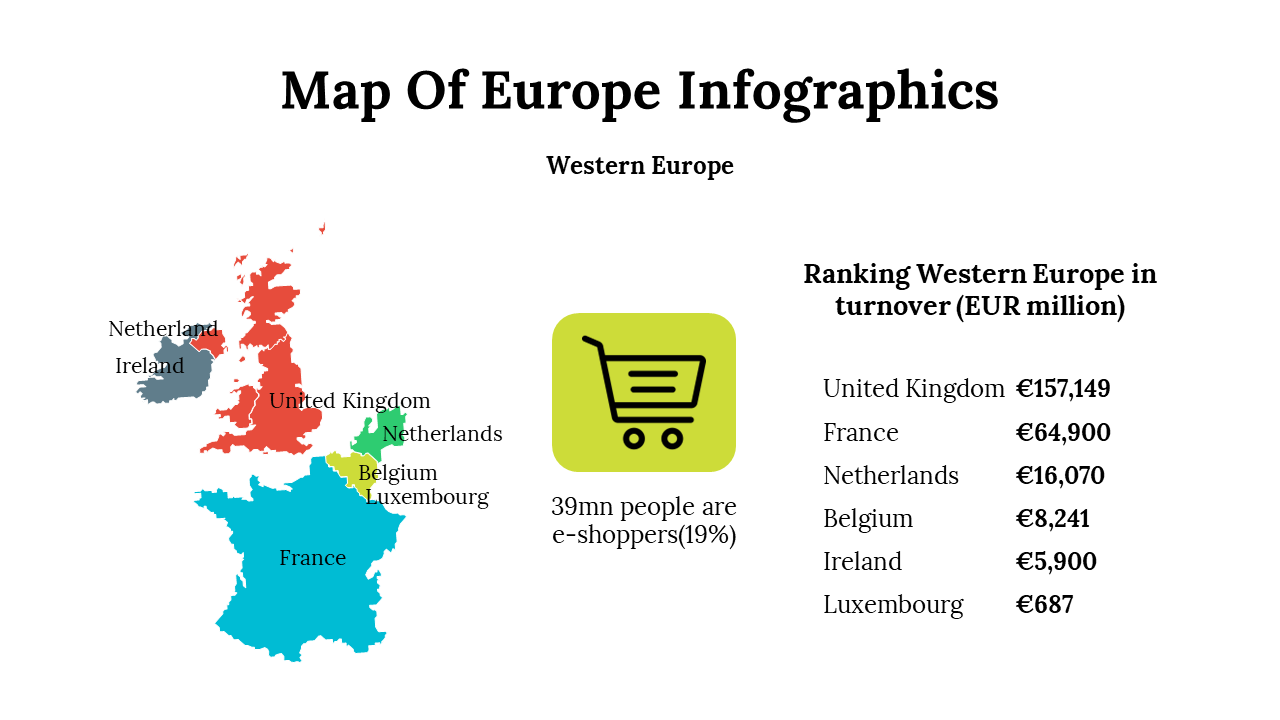 Map Of Europe Infographics

Western Europe

Netherland
Ireland
United Kingdom
Netherlands
Belgium
Luxembourg
France

39mn people are e-shoppers(19%)

Ranking Western Europe in turnover (EUR million)

| United Kingdom | €157,149 |
|---|---|
| France | €64,900 |
| Netherlands | €16,070 |
| Belgium | €8,241 |
| Ireland | €5,900 |
| Luxembourg | €687 |