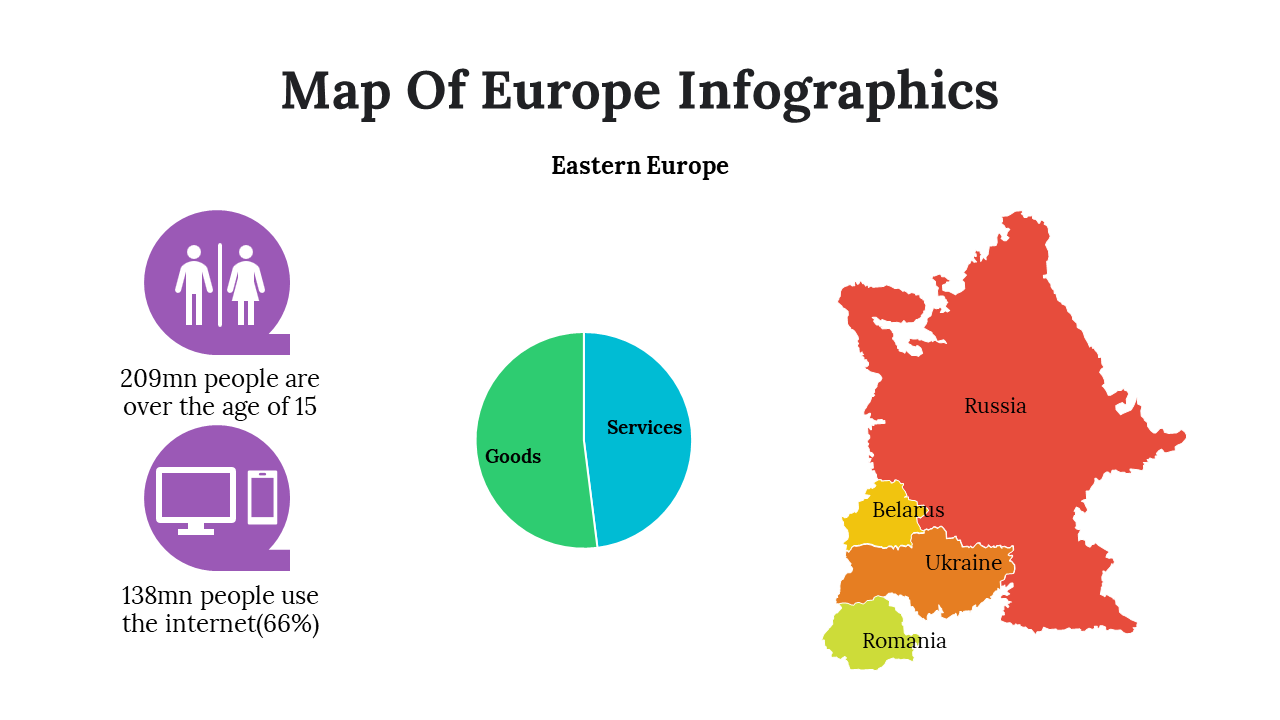 Map Of Europe Infographics

Eastern Europe

209mn people are over the age of 15

138mn people use the internet(66%)

Goods

Services

Russia

Belarus

Ukraine

Romania