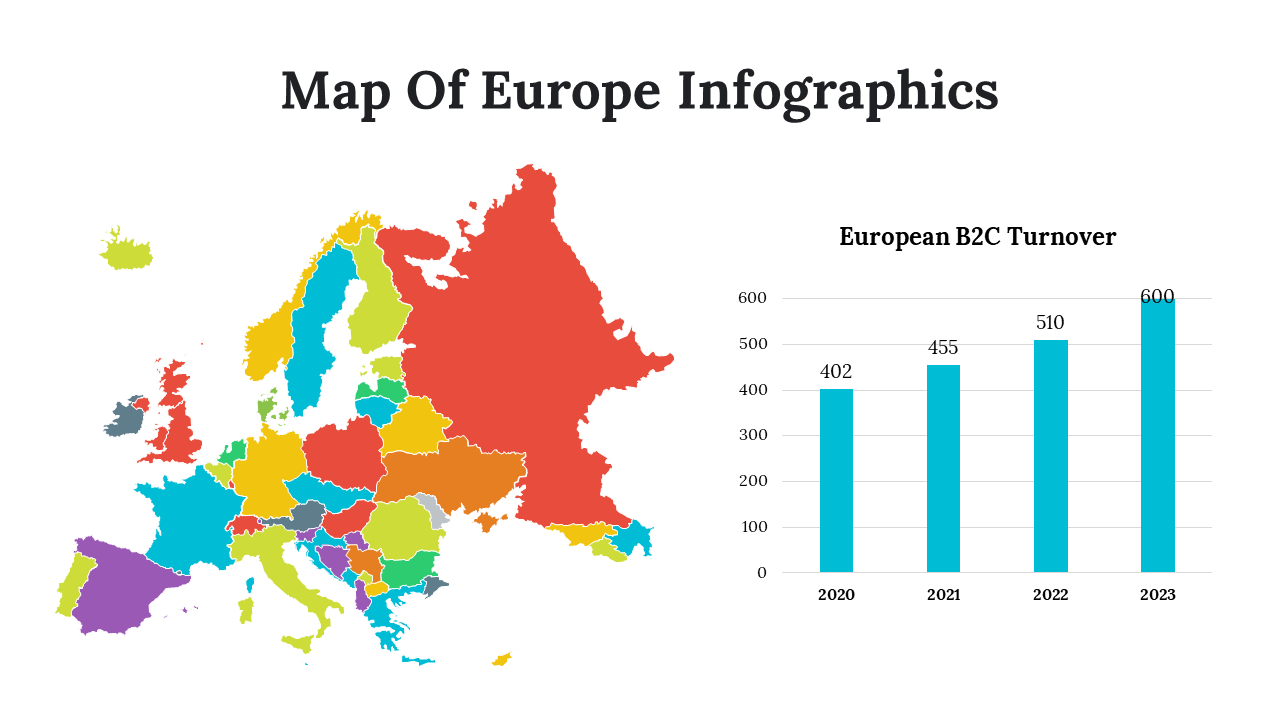 Map Of Europe Infographics

European B2C Turnover

600
500
400
300
200
100
0

402
455
510
600

2020
2021
2022
2023