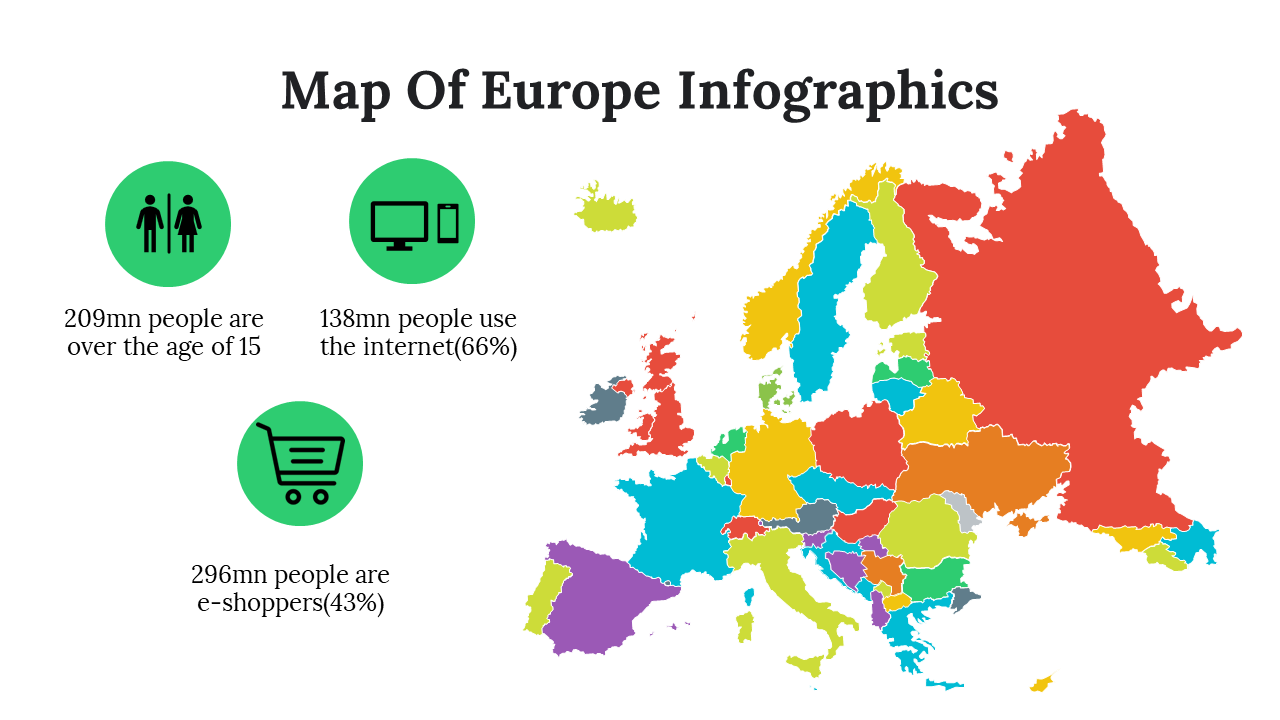 Map Of Europe Infographics

209mn people are over the age of 15

138mn people use the internet(66%)

296mn people are e-shoppers(43%)