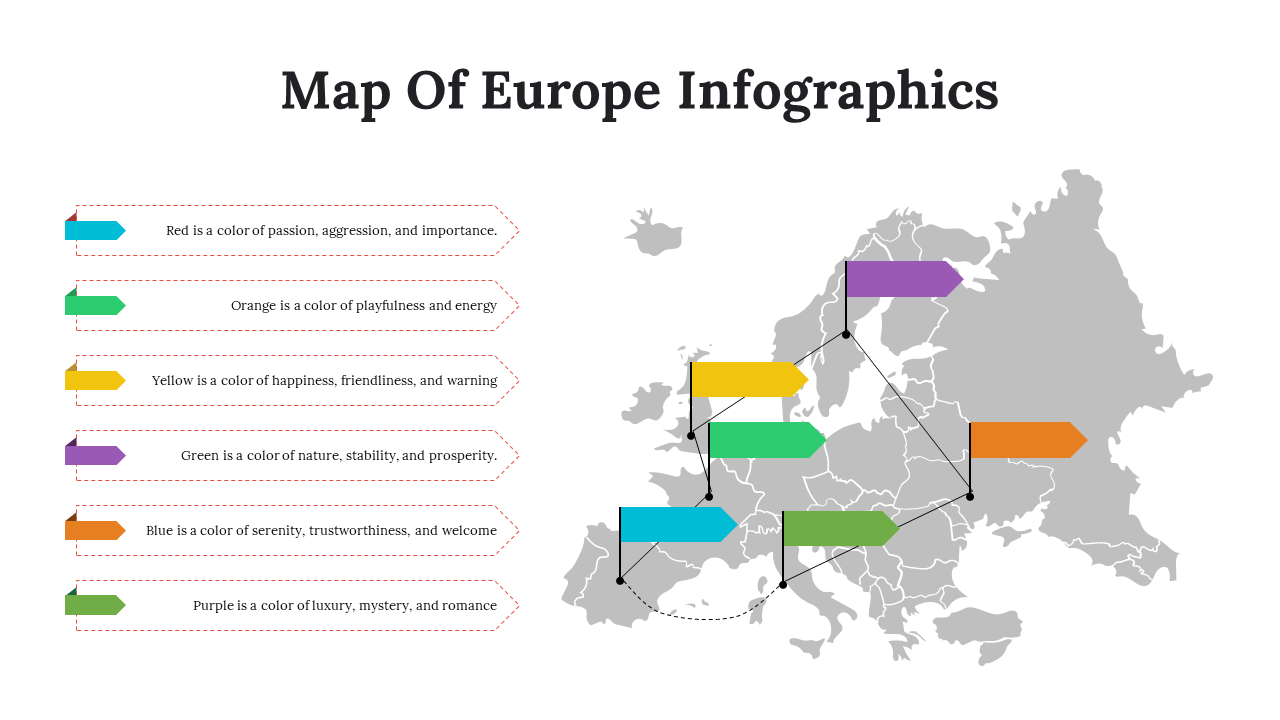 Map Of Europe Infographics

Red is a color of passion, aggression, and importance.

Orange is a color of playfulness and energy

Yellow is a color of happiness, friendliness, and warning

Green is a color of nature, stability, and prosperity.

Blue is a color of serenity, trustworthiness, and welcome

Purple is a color of luxury, mystery, and romance