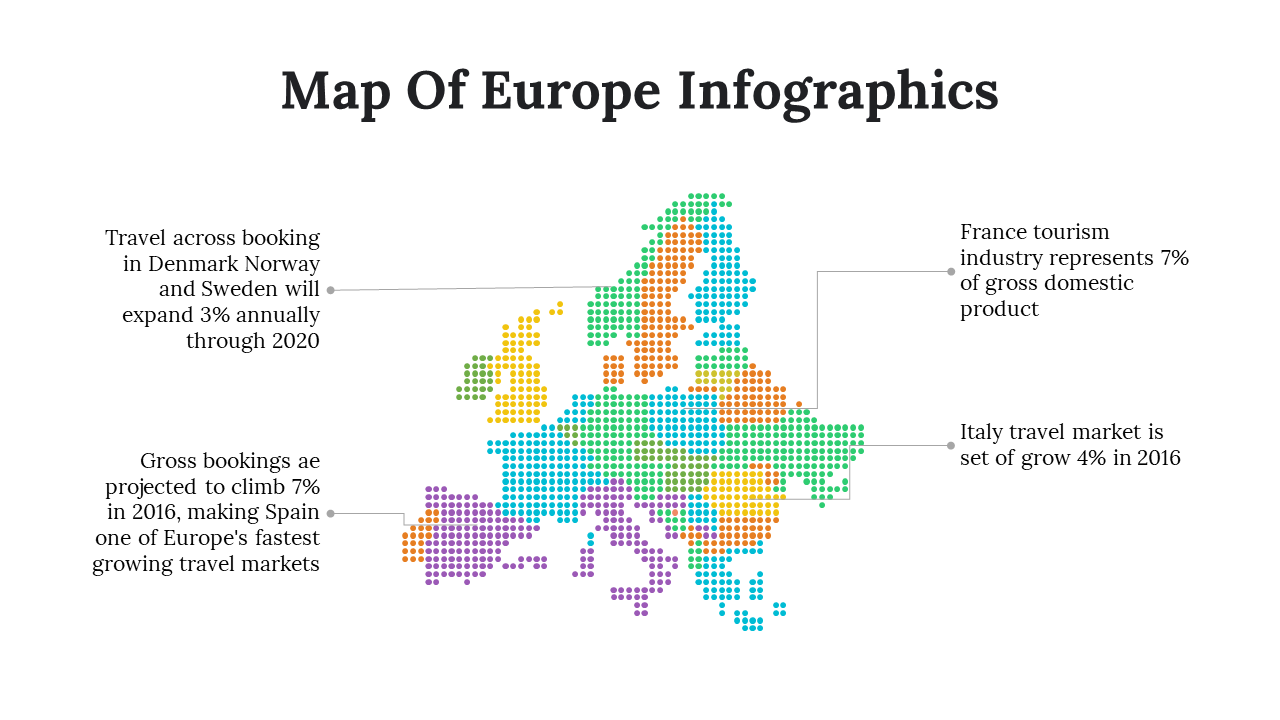 Map Of Europe Infographics

Travel across booking in Denmark Norway and Sweden will expand 3% annually through 2020

Gross bookings ae projected to climb 7% in 2016, making Spain one of Europe's fastest growing travel markets

France tourism industry represents 7% of gross domestic product

Italy travel market is set of grow 4% in 2016