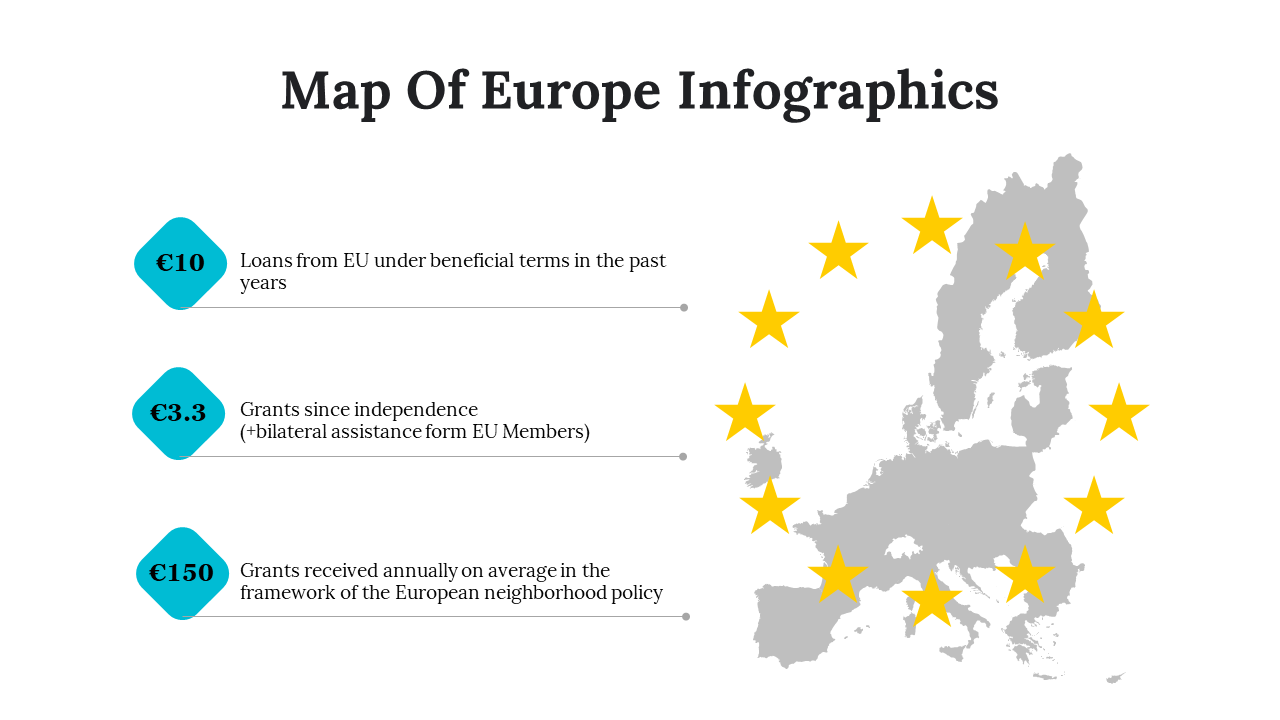 Map Of Europe Infographics

€10

Loans from EU under beneficial terms in the past years

€3.3

Grants since independence
(+bilateral assistance form EU Members)

€150

Grants received annually on average in the framework of the European neighborhood policy