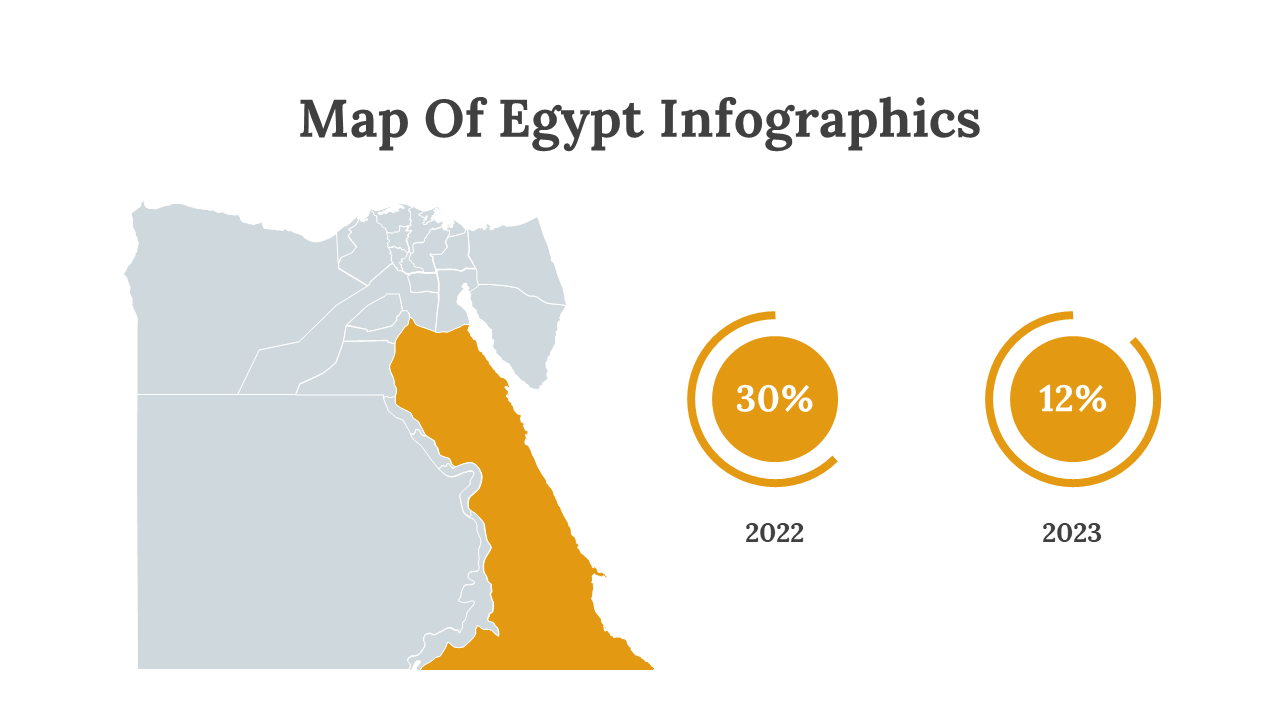 Map Of Egypt Infographics

30%

2022

12%

2023